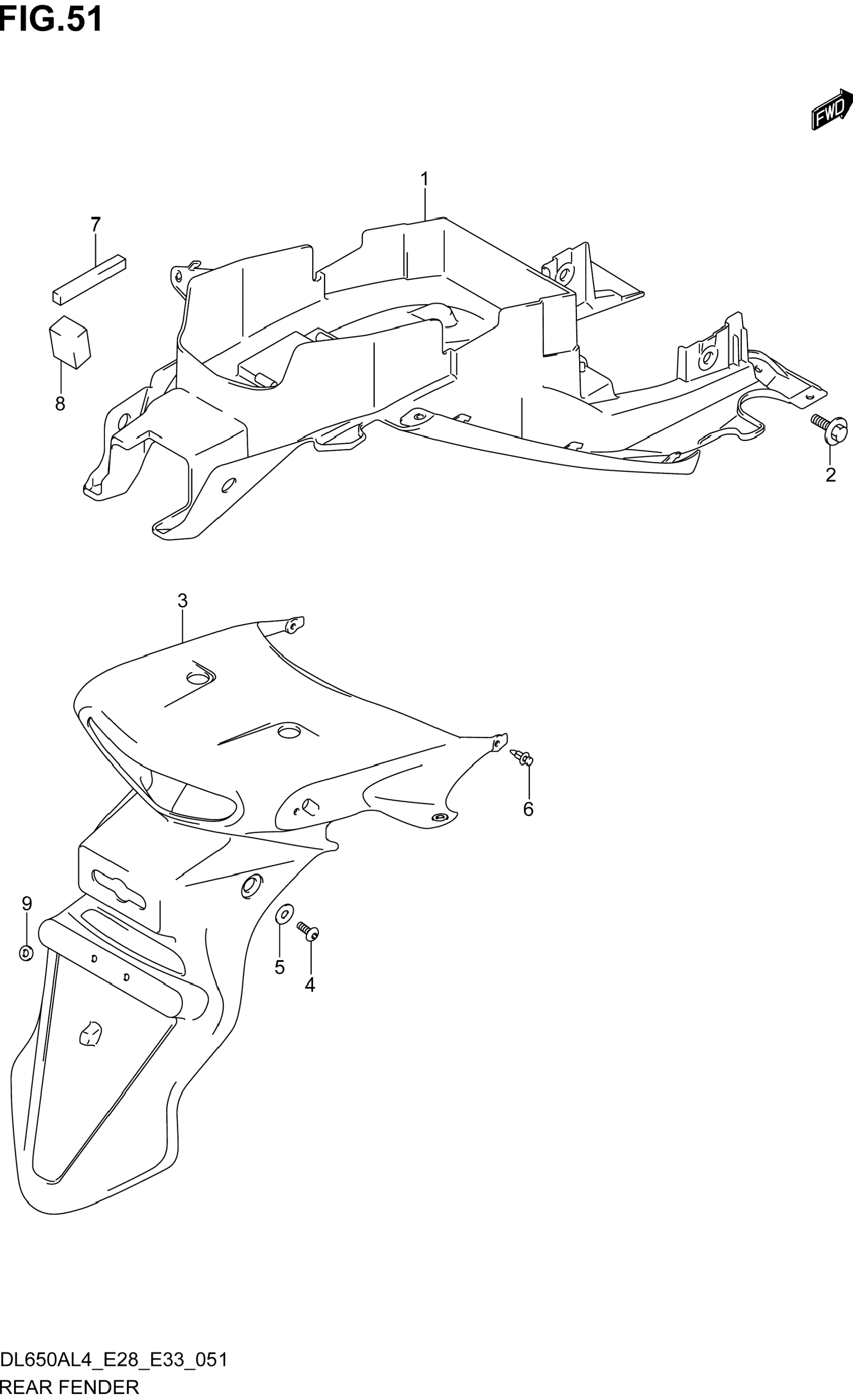 FIG.51

FWD

1
7
8
2
3
6
9
5
4

DL650AL4_E28_E33_051
REAR FENDER