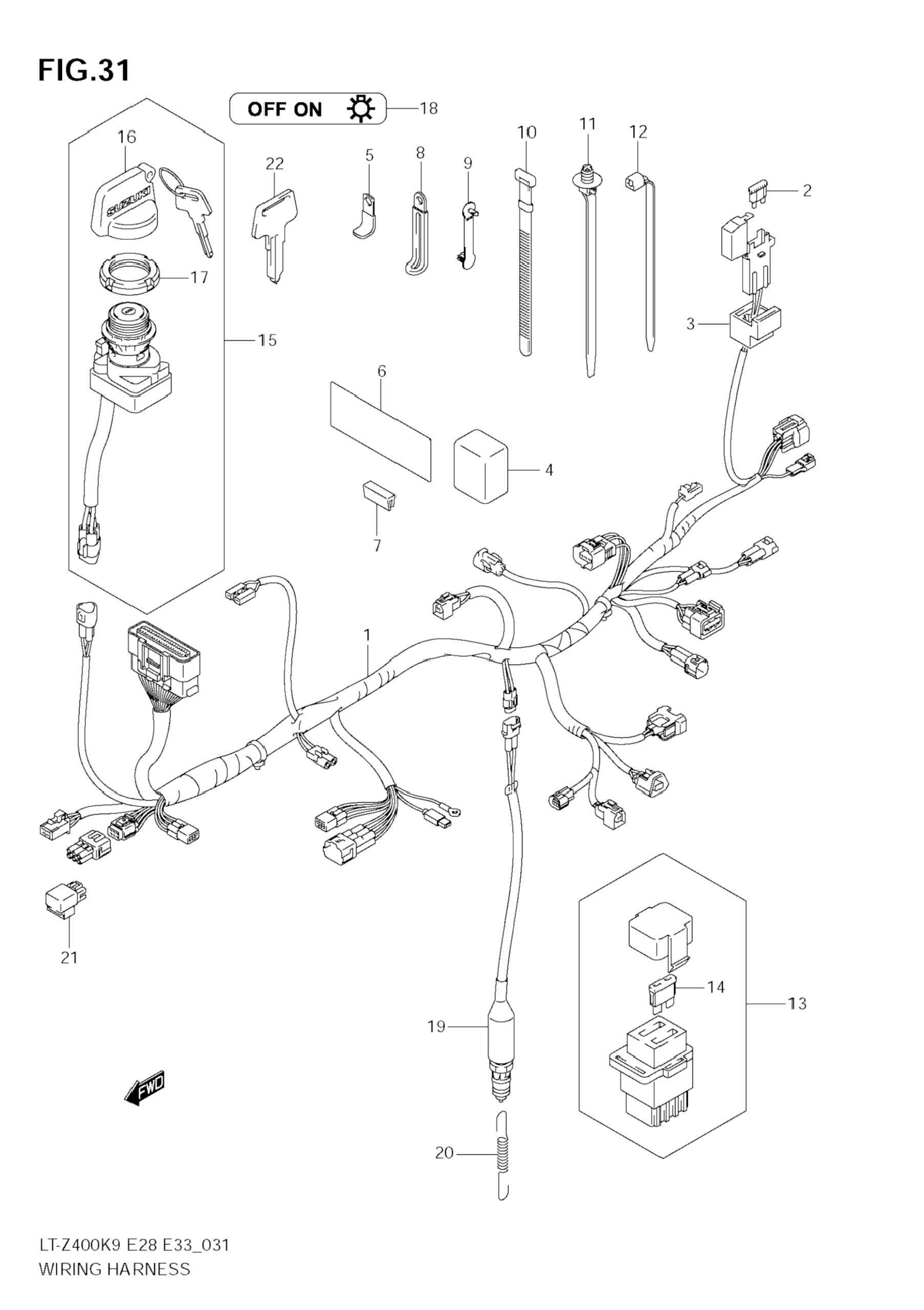 FIG.31

OFF ON
18
16
22
5
8
9
10
11
12
2
SUZUKI
17
15
3
6
4
7
1
21
14
13
19
FWD
20

LT-Z400K9 E28 E33_031
WIRING HARNESS