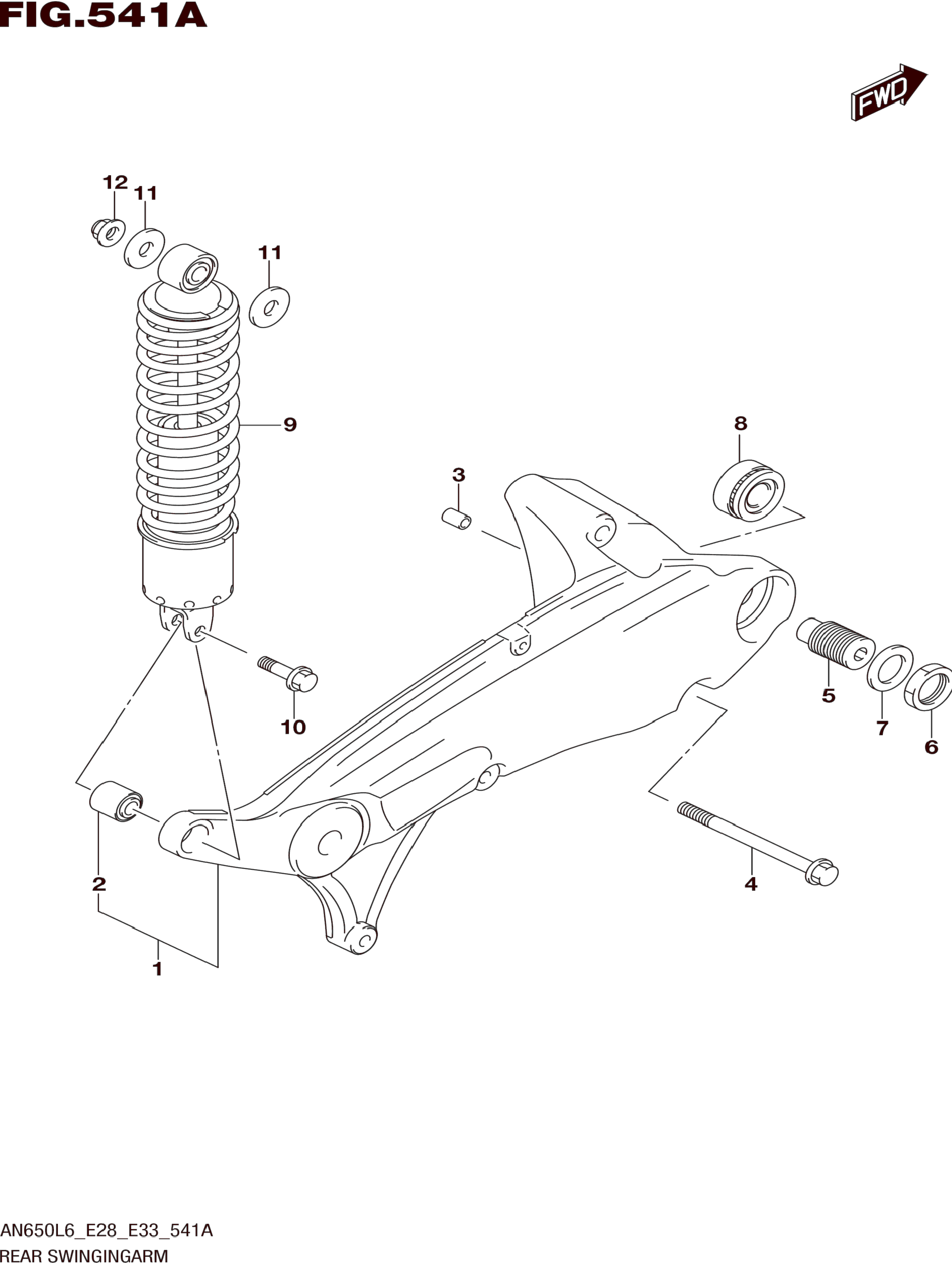 FIG.541A

FWD

12
11
11
9
8
3
10
5
7
6
2
4
1

AN650L6_E28_E33_541A
REAR SWINGINGARM