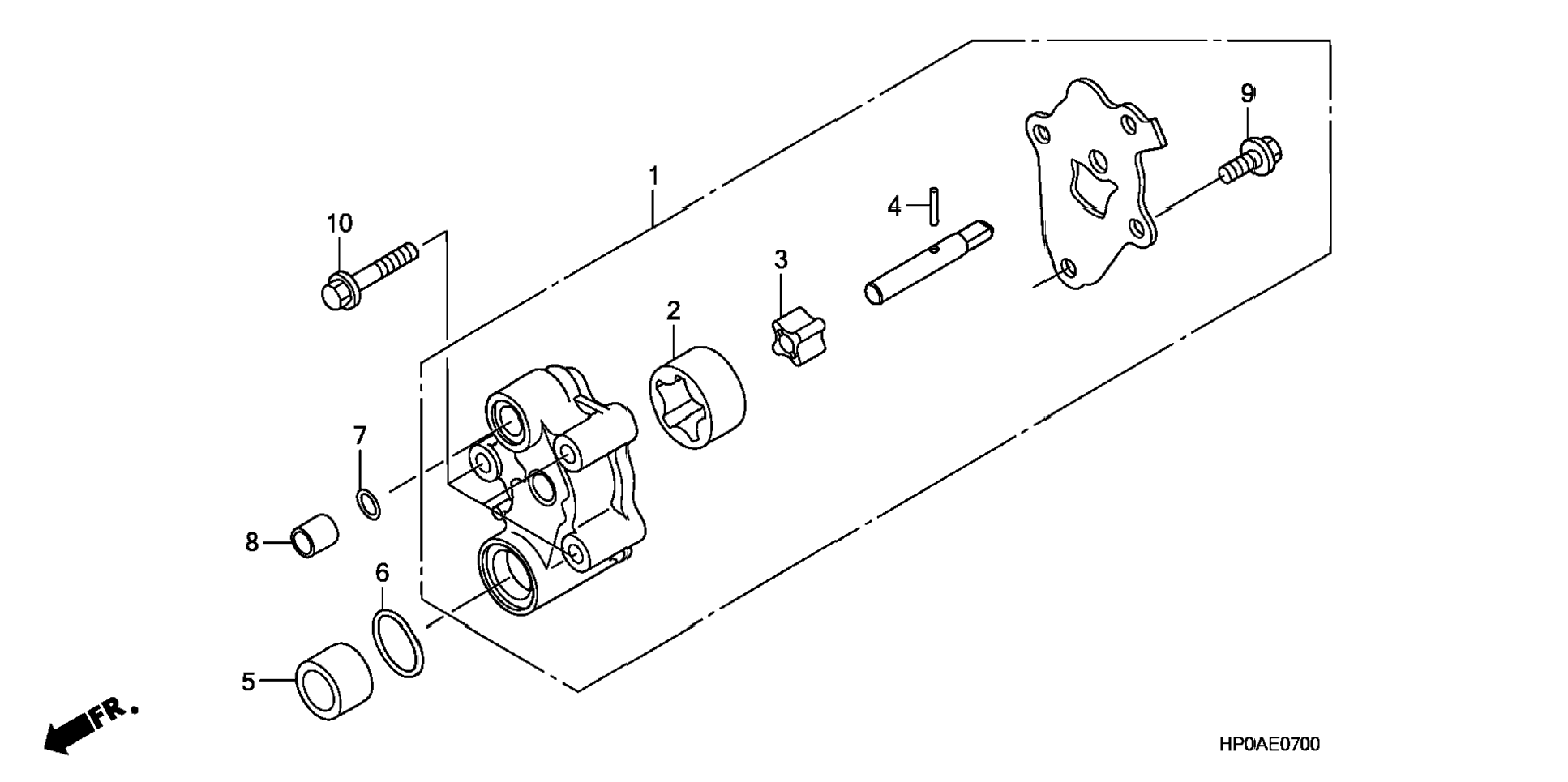 9
1
4
10
3
2
7
8
6
5
FR.
HP0AE0700