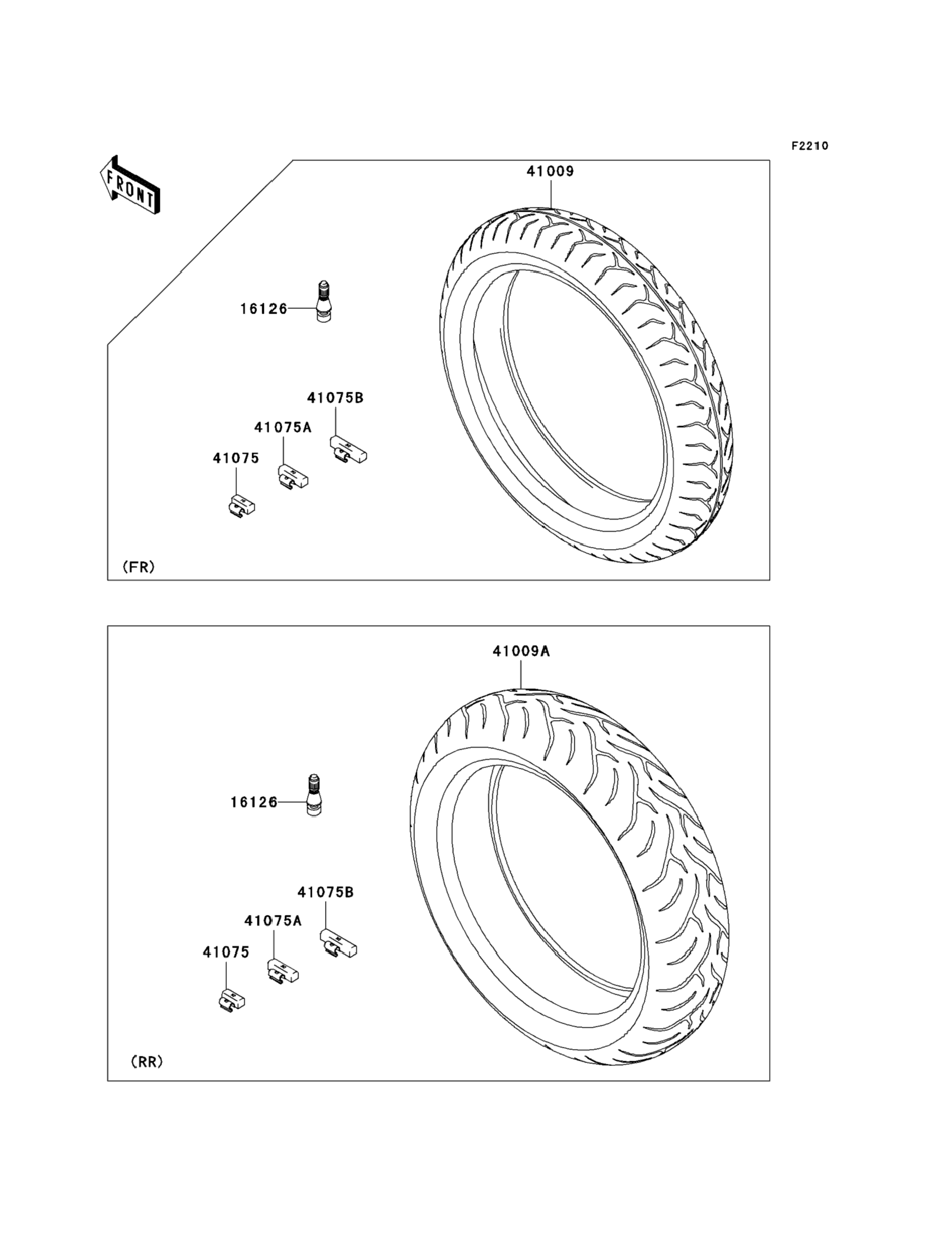 F2210

FRONT

41009

16126

41075B

41075A

41075

(FR)

41009A

16126

41075B

41075A

41075

(RR)