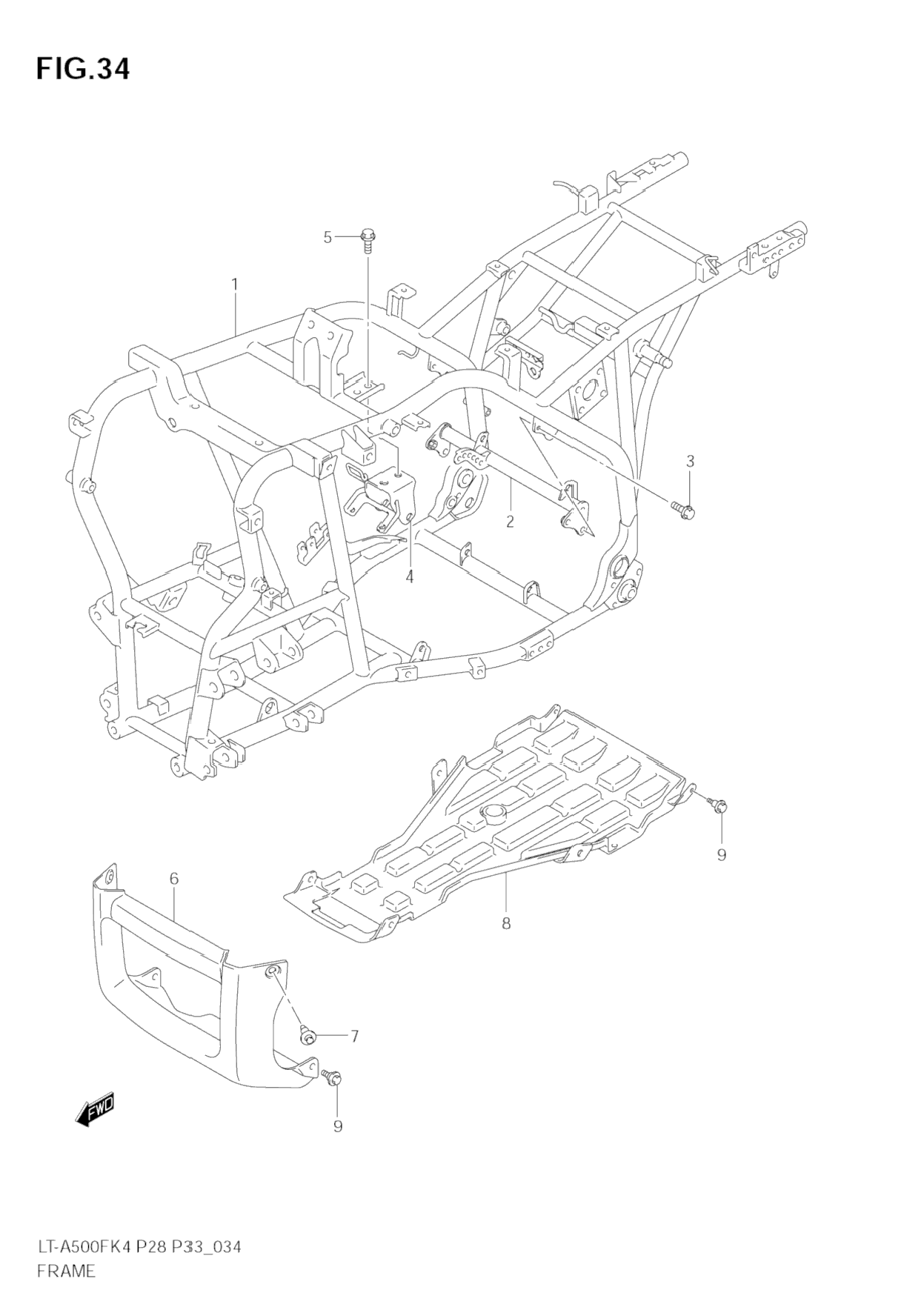 FIG.34

5

1

3

2

4

9

6

8

7

FWD

9

LT-A500FK4 P28 P33_034
FRAME