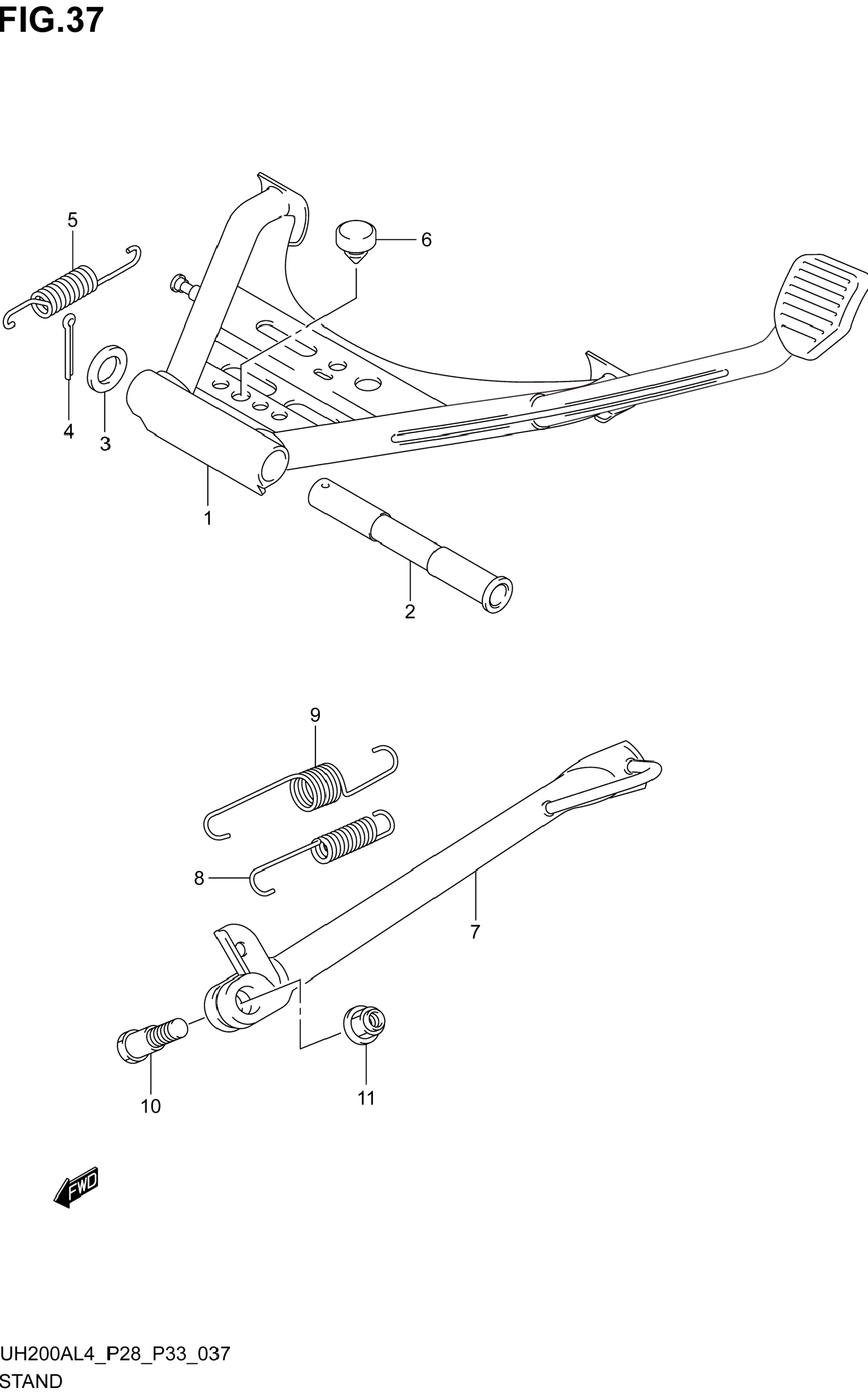 FIG.37

5

6

4

3

1

2

9

8

7

10

11

FWD

UH200AL4_P28_P33_037
STAND