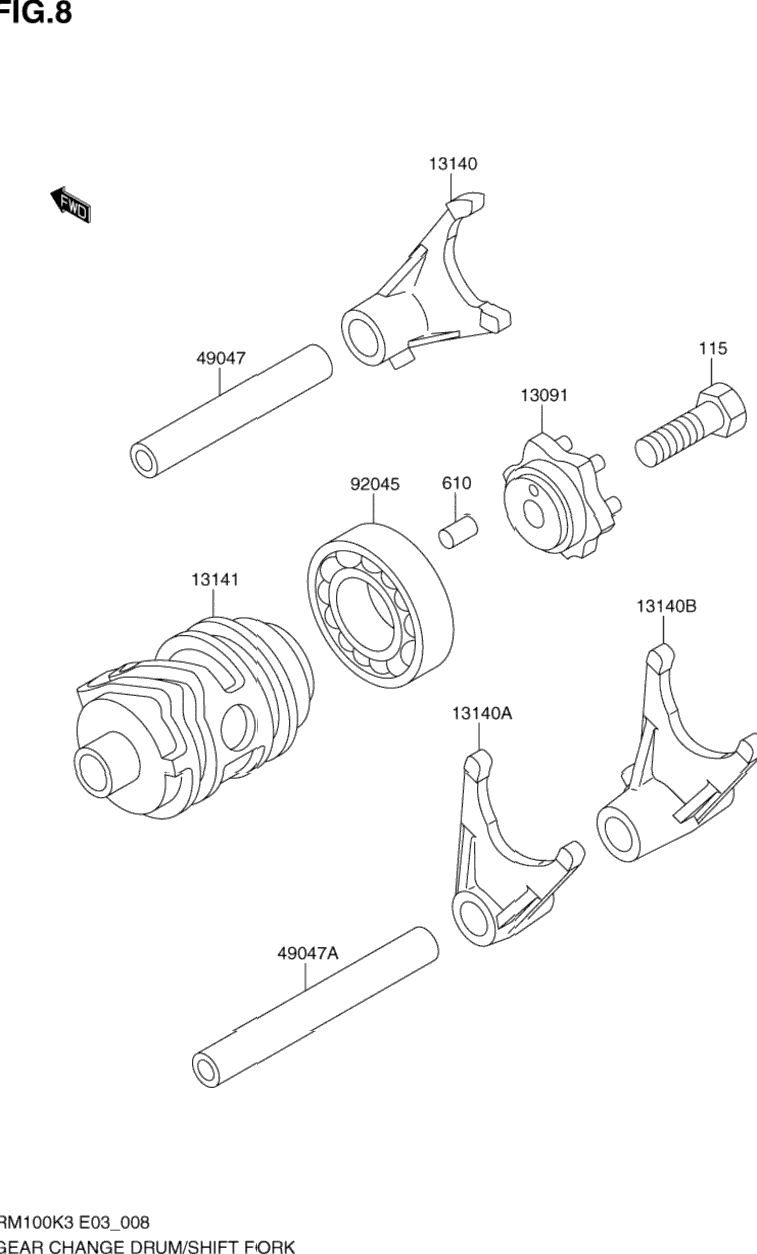 FIG.8

FWD

13140

49047

115

13091

92045

610

13141

13140B

13140A

49047A

RM100K3 E03_008
GEAR CHANGE DRUM/SHIFT FORK