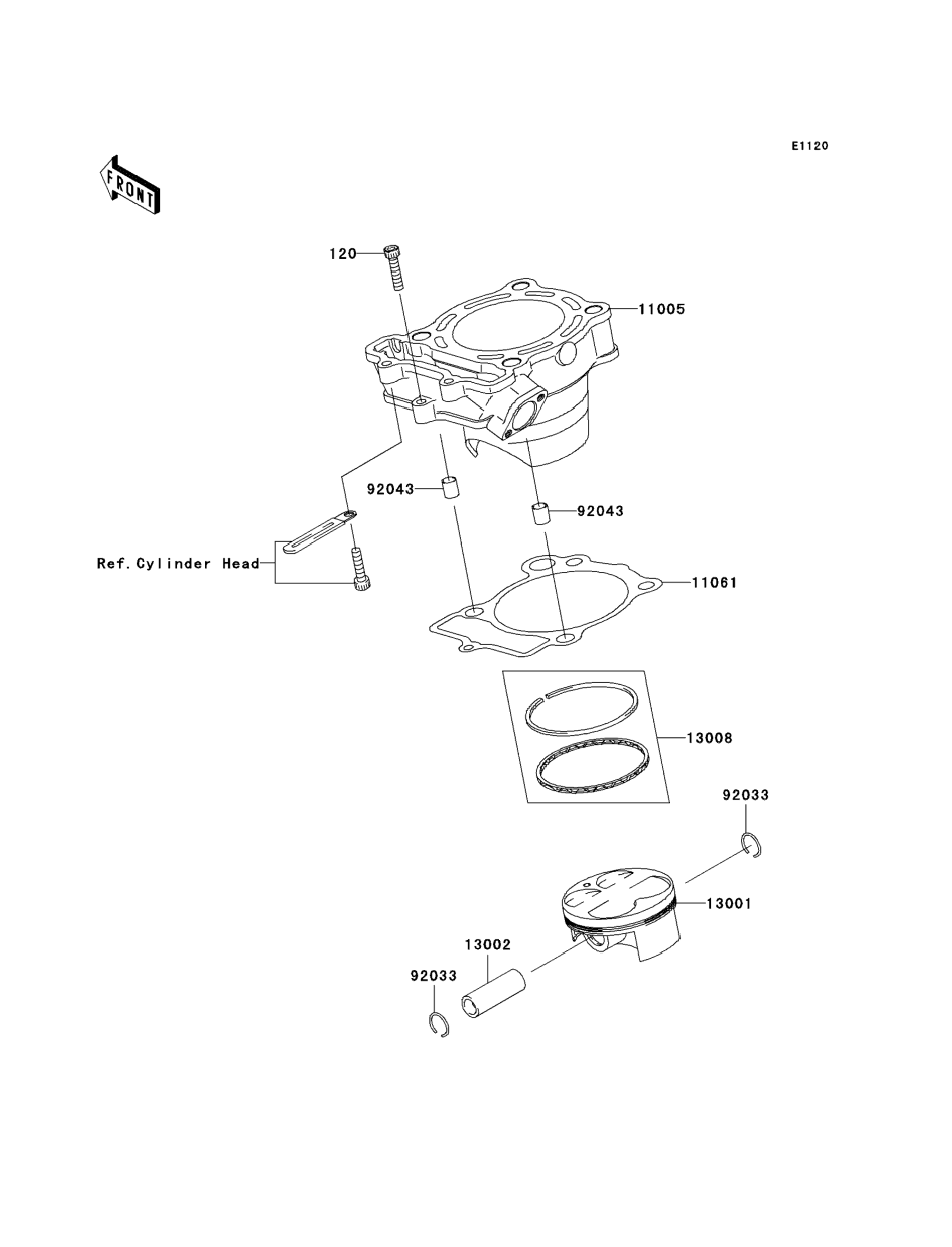 E1120

FRONT

120

11005

92043

92043

Ref.Cylinder Head

11061

13008

92033

13001

13002

92033