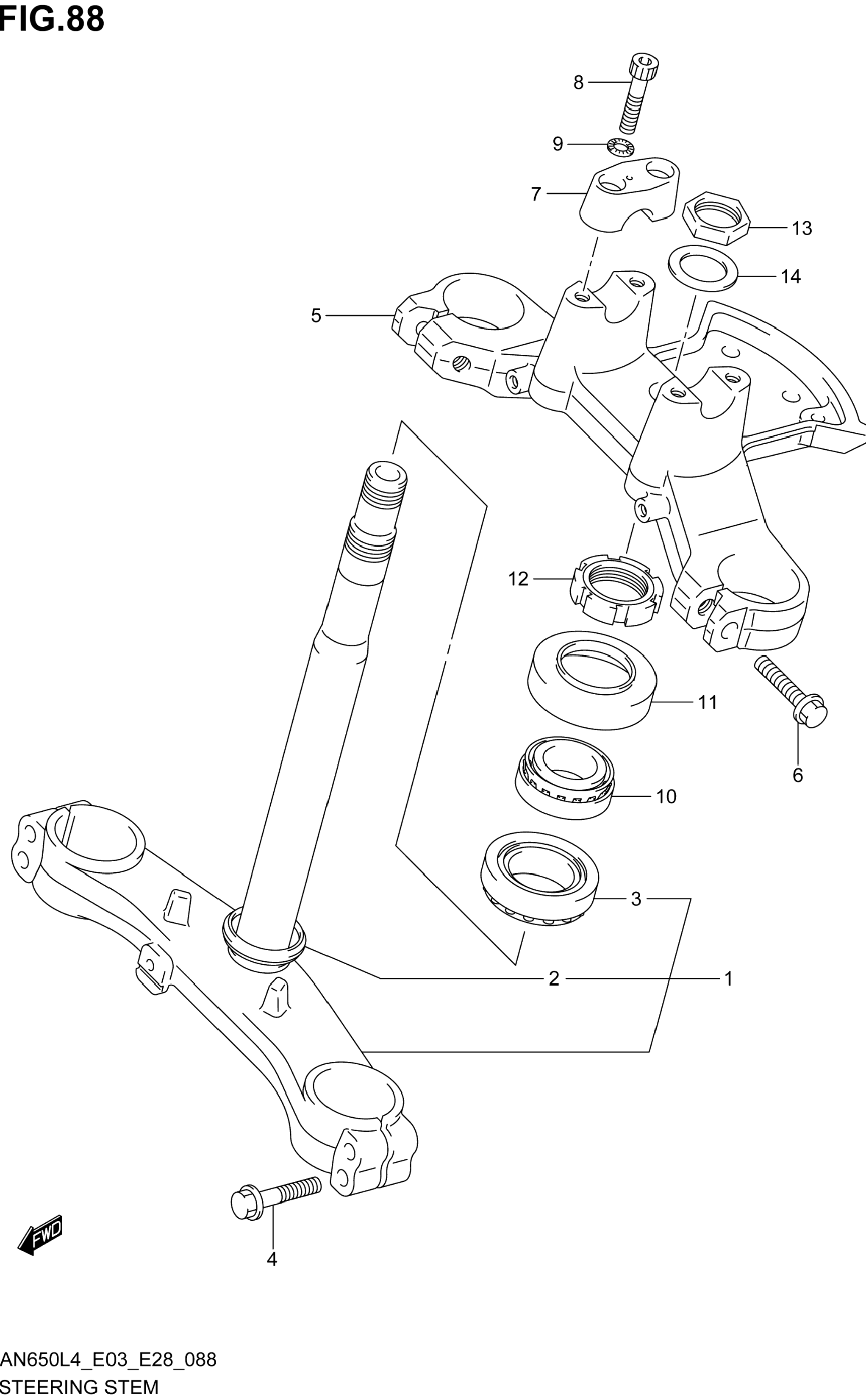 FIG.88

8

9

7

13

14

5

12

11

6

10

3

2

1

FWD

4

AN650L4_E03_E28_088

STEERING STEM