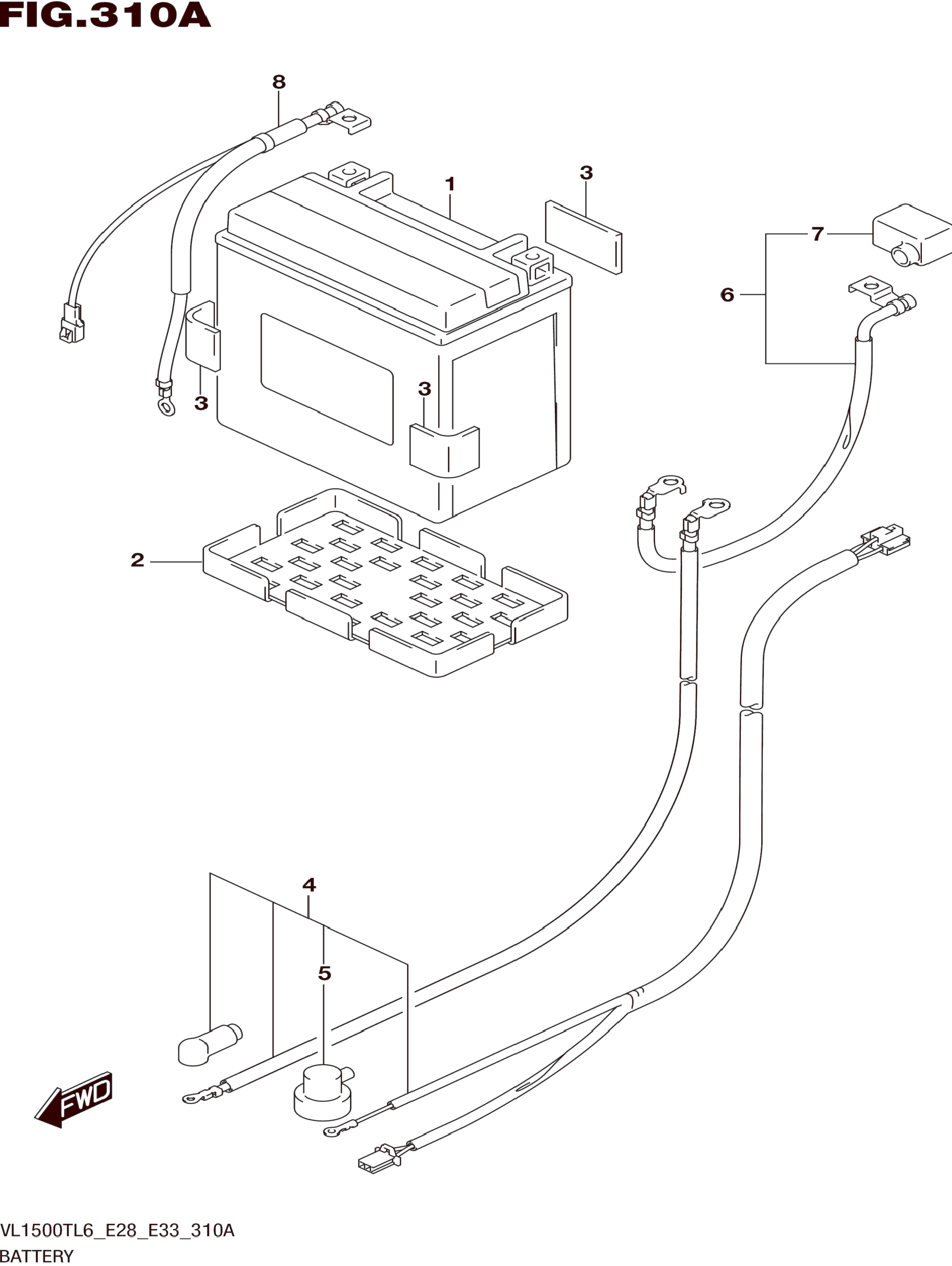 FIG.310A

8

1

3

7

6

3

3

2

4

5

FWD

VL1500TL6_E28_E33_310A
BATTERY