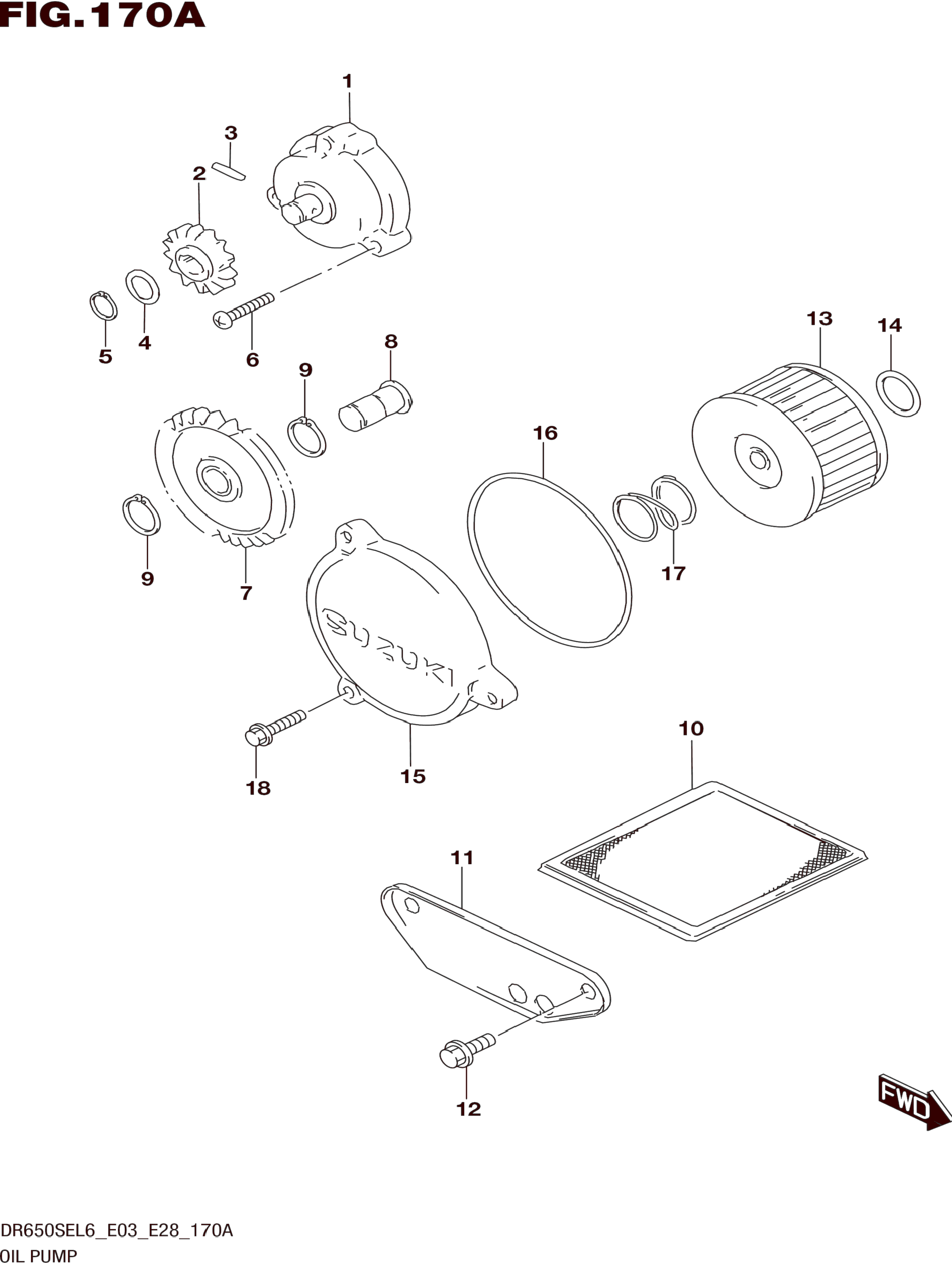 FIG.170A

1
3
2
5
4
6
8
9
13
14
16
9
7
17
SUZUKI
18
15
10
11
12
FWD

DR650SEL6_E03_E28_170A
OIL PUMP