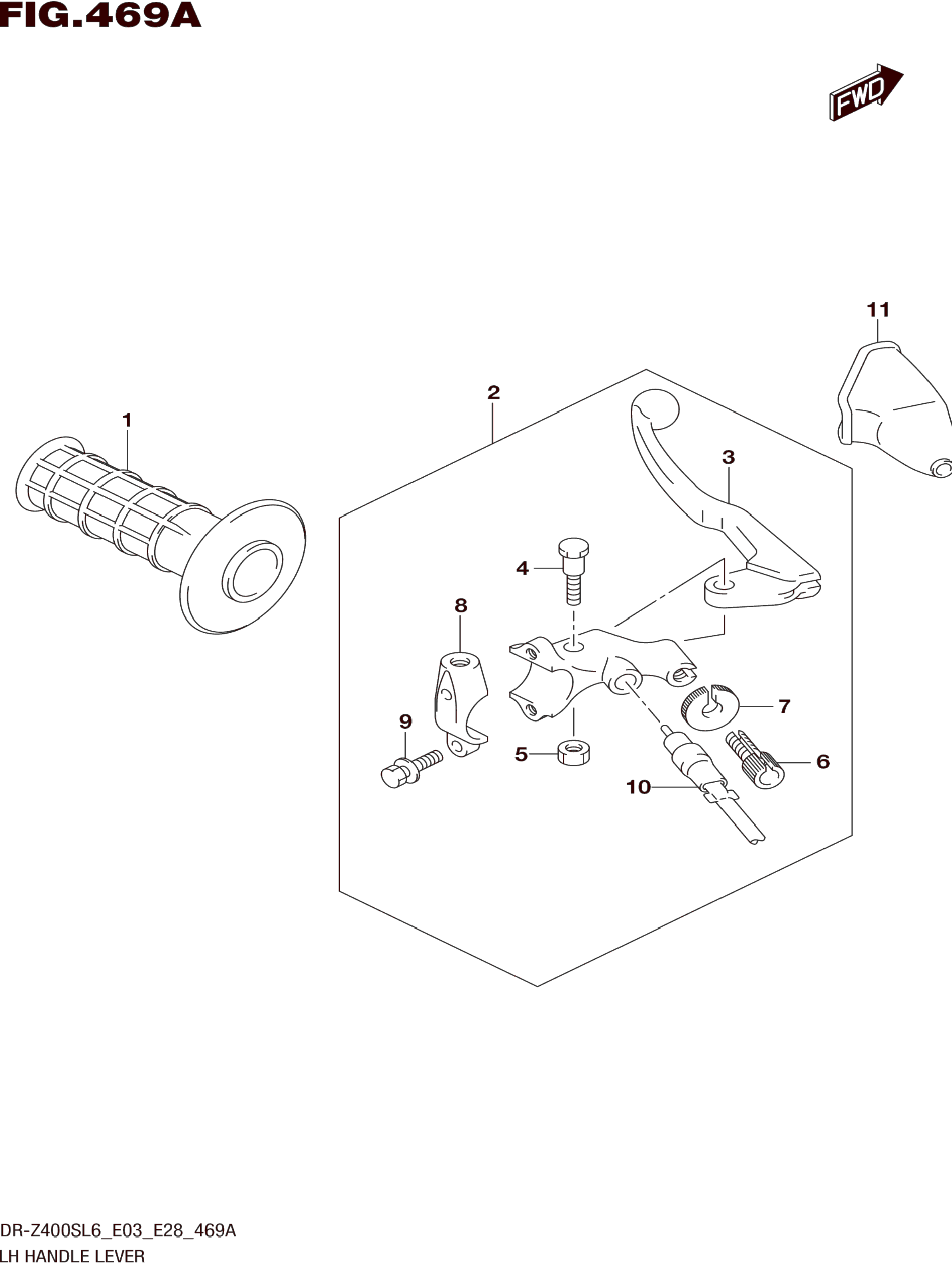 FIG.469A

FWD

11

2

1

3

4

8

7

9

5

6

10

DR-Z400SL6_E03_E28_469A
LH HANDLE LEVER