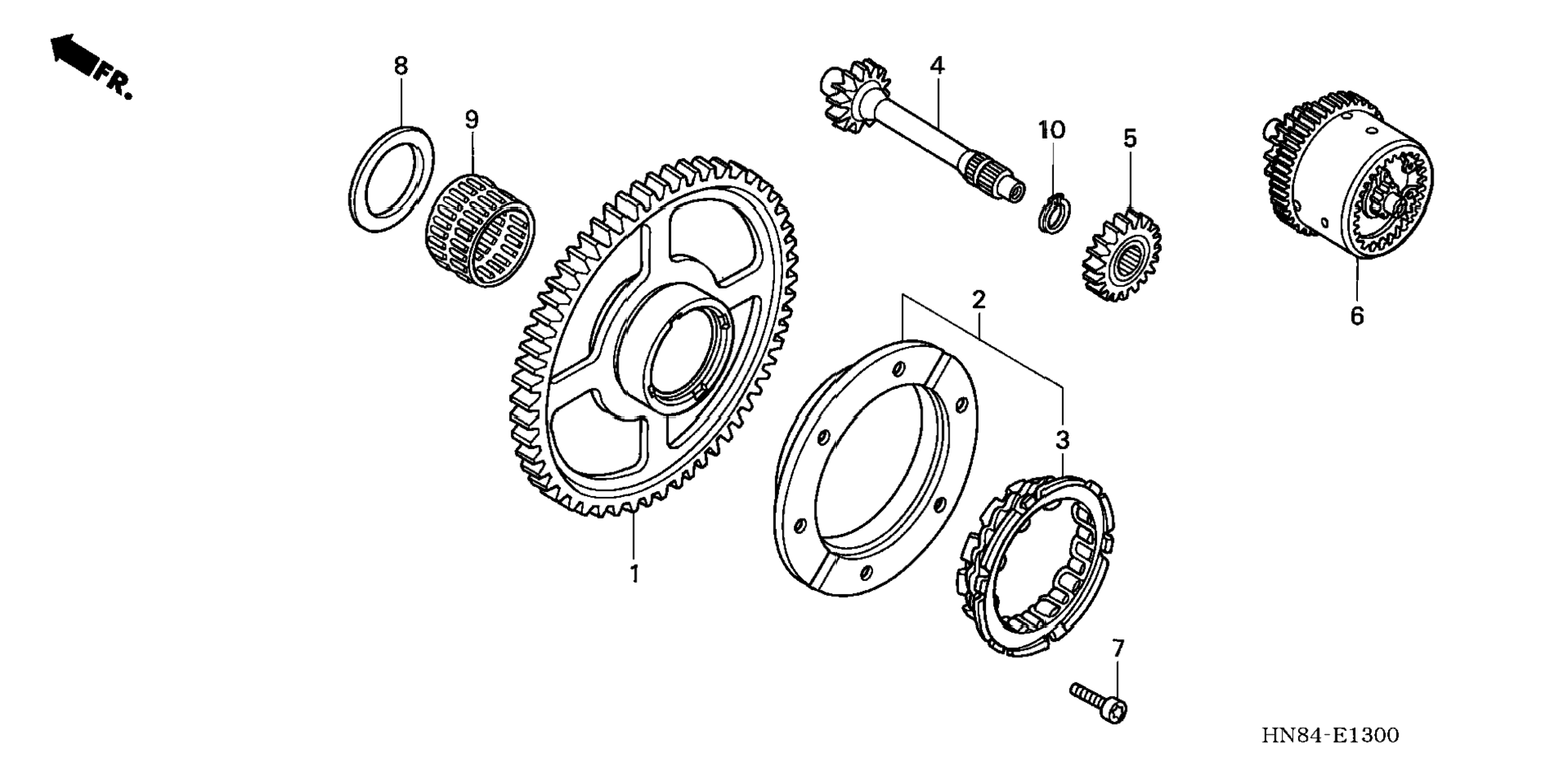 FR.

8

9

4

10

5

6

2

3

1

7

HN84-E1300