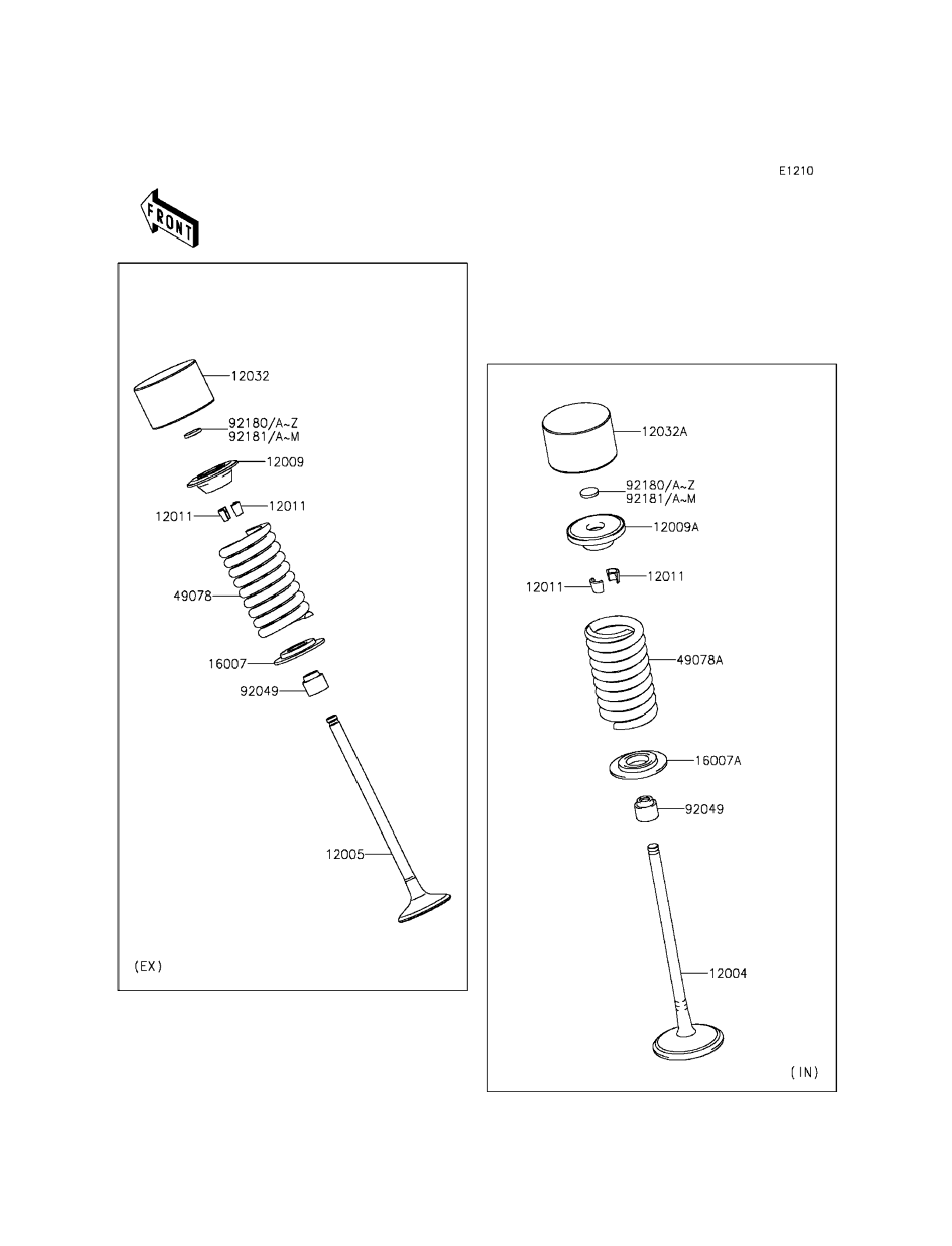 E1210

FRONT

12032
92180/A~Z
92181/A~M
12009
12011
12011
49078
16007
92049
12005
(EX)

12032A
92180/A~Z
92181/A~M
12009A
12011
12011
49078A
16007A
92049
12004
(IN)