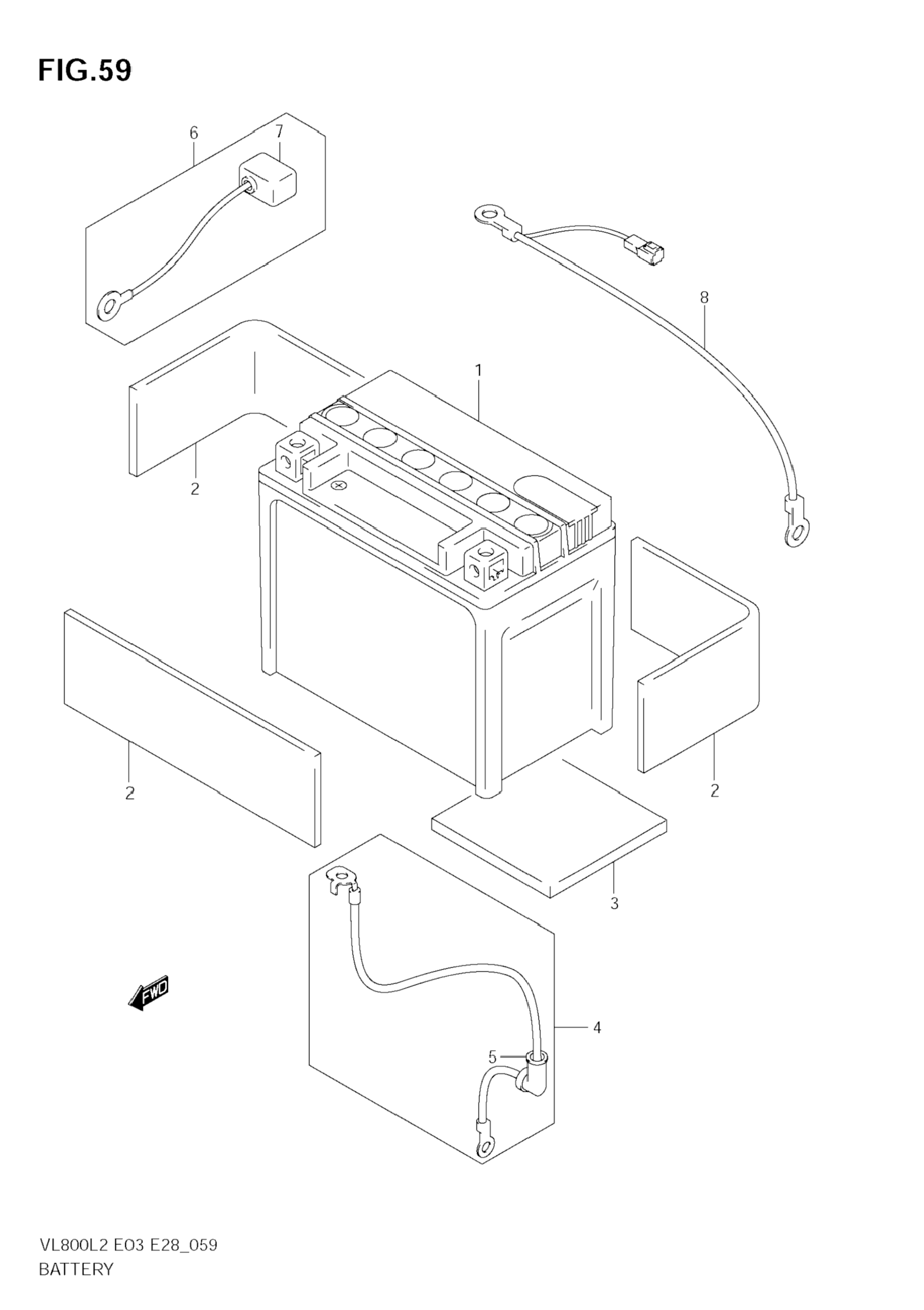 FIG.59

6
7
8
1
2
2
2
3
FWD
4
5

VL800L2 E03 E28_059
BATTERY