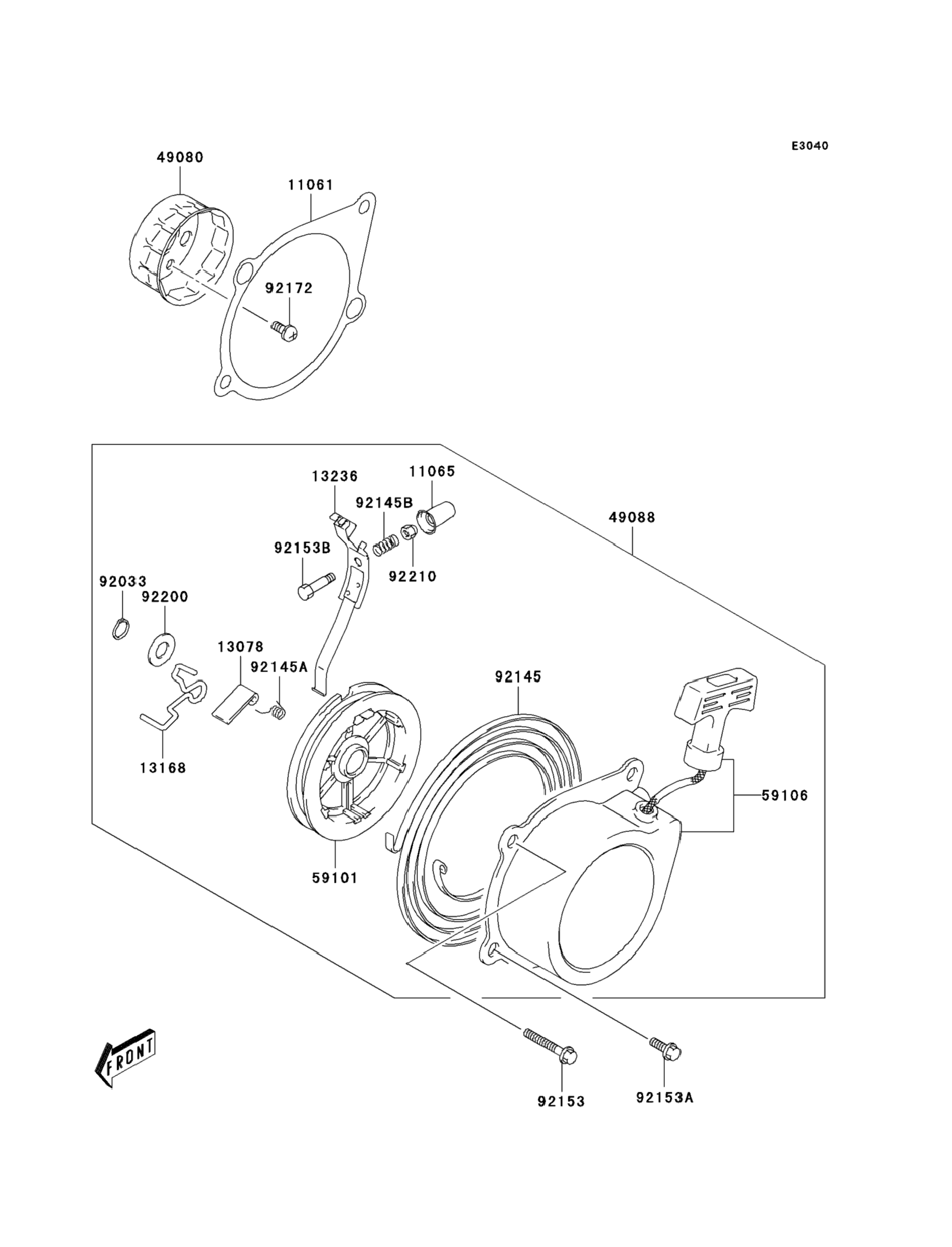 E3040

49080

11061

92172

13236

11065

92145B

49088

92153B

92210

92033

92200

13078

92145A

92145

13168

59106

59101

FRONT

92153

92153A