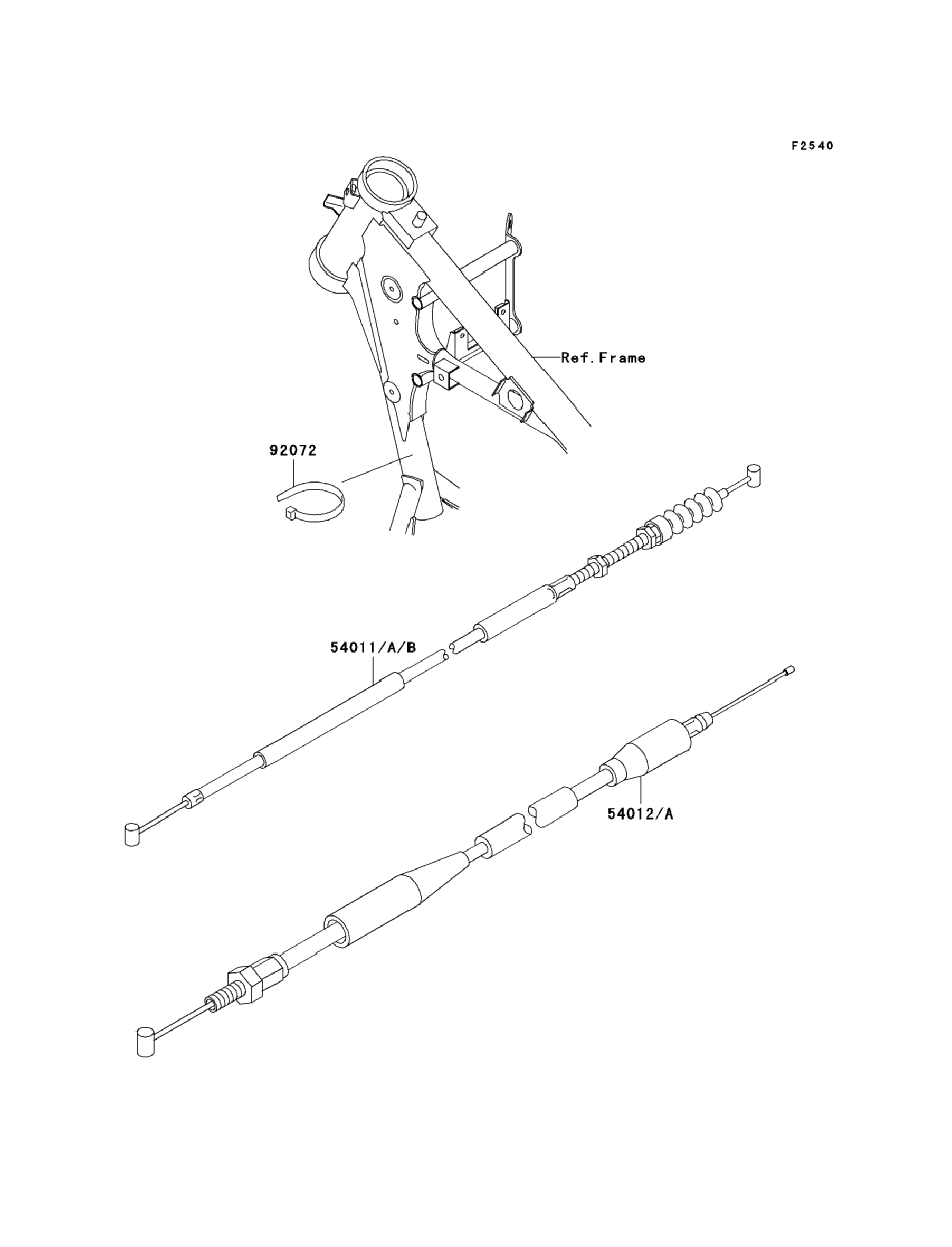 F2540

Ref.Frame

92072

54011/A/B

54012/A