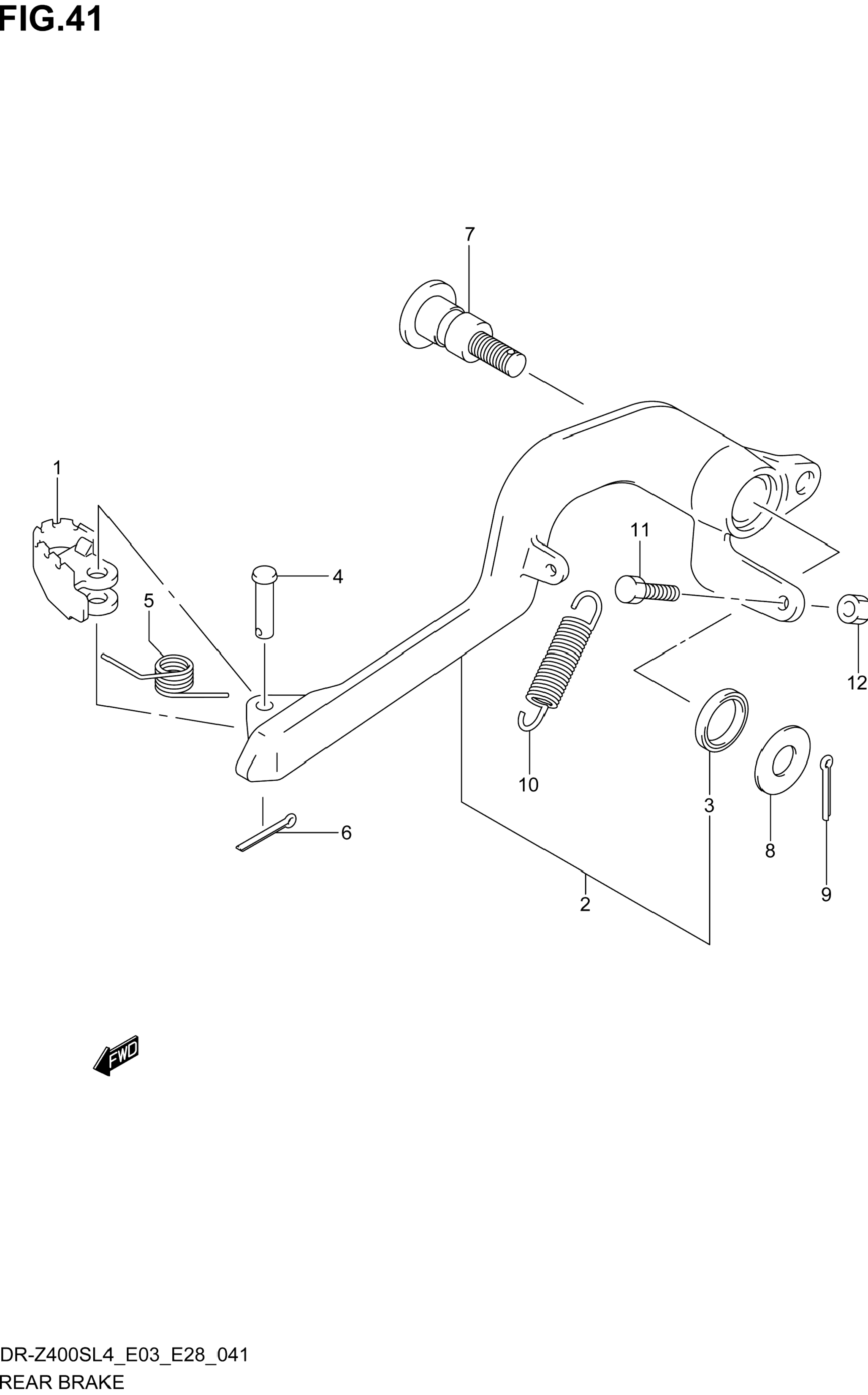 FIG.41

7

1

11

4

5

12

10

3

6

8

2

9

FWD

DR-Z400SL4_E03_E28_041
REAR BRAKE