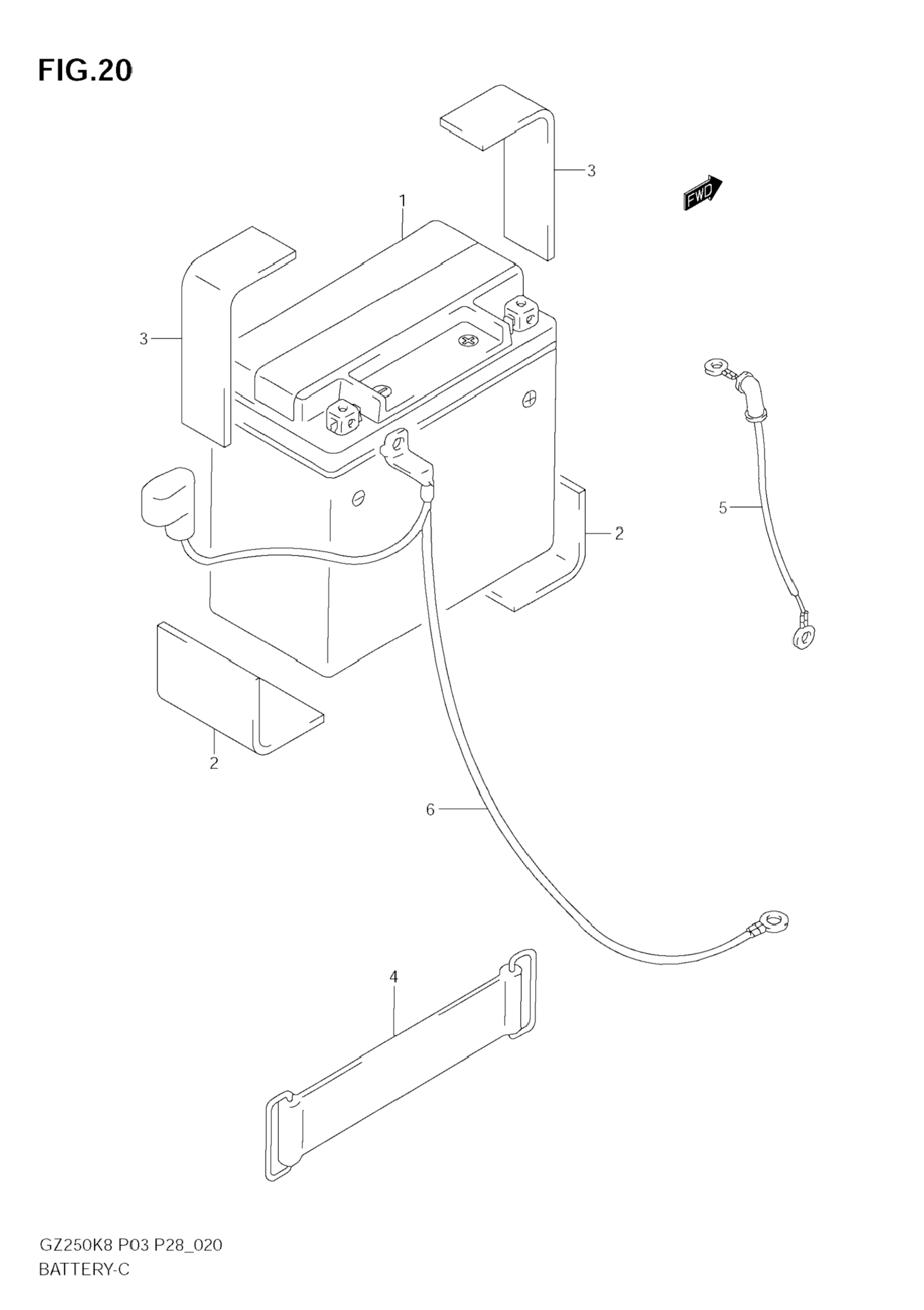 FIG.20

3

FWD

1

3

5

2

2

6

4

GZ250K8 P03 P28_020
BATTERY-C