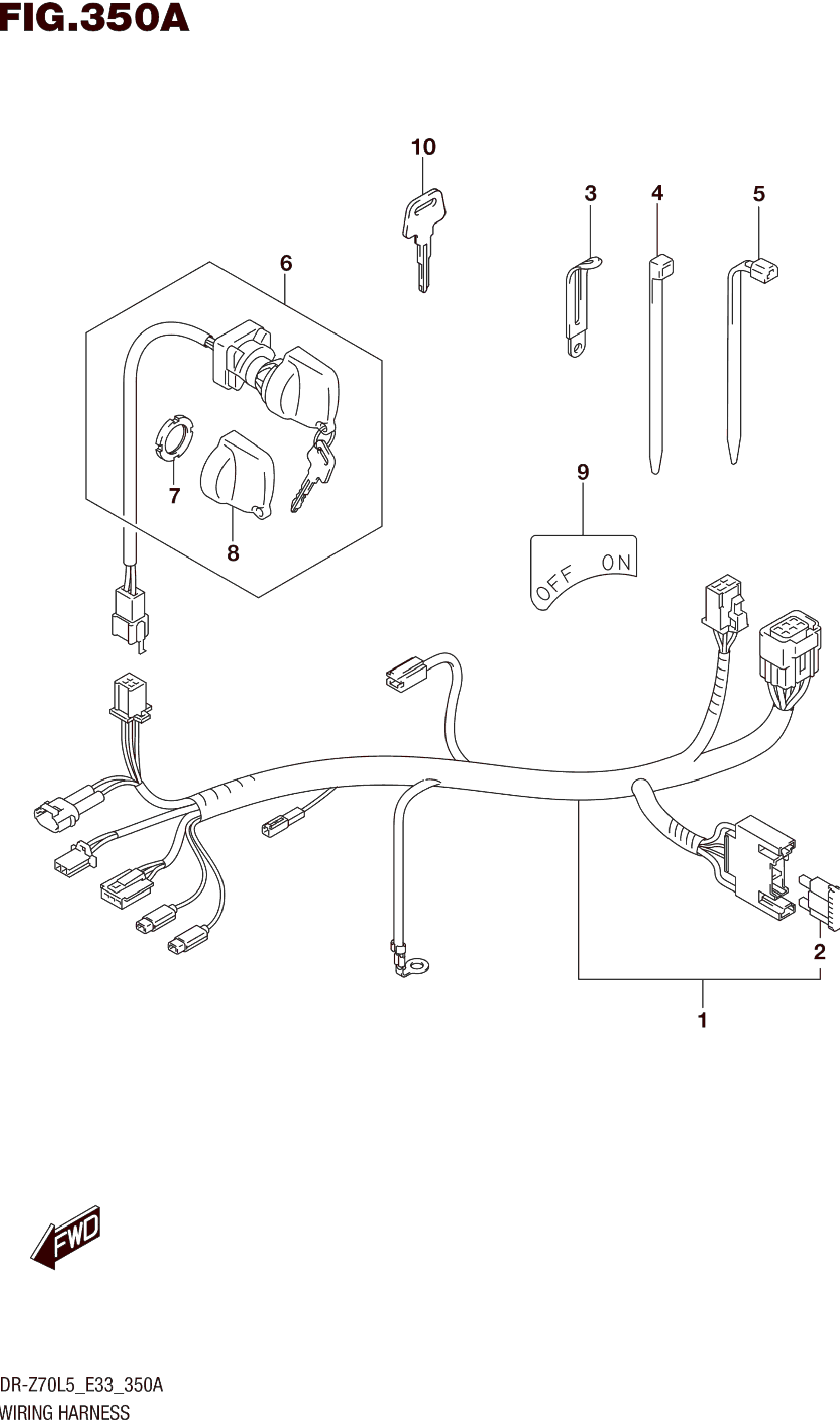 FIG.350A

10

3

4

5

6

7

8

9

OFF ON

2

1

FWD

DR-Z70L5_E33_350A
WIRING HARNESS