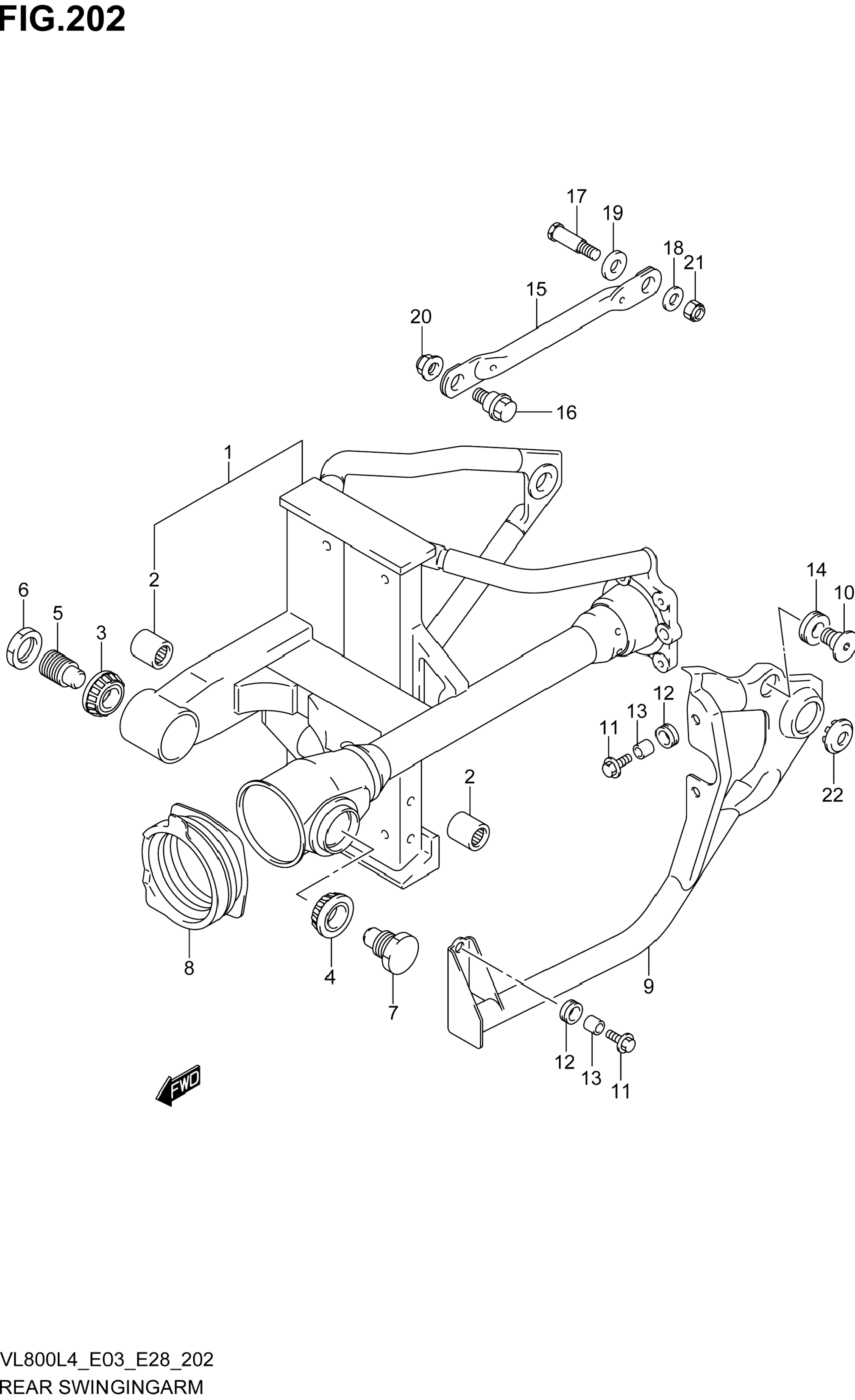 FIG.202

17
19
18
21
15
20
16
1
2
6
5
3
14
10
12
13
11
22
2
8
4
7
9
12
13
11
FWD

VL800L4_E03_E28_202
REAR SWINGINGARM