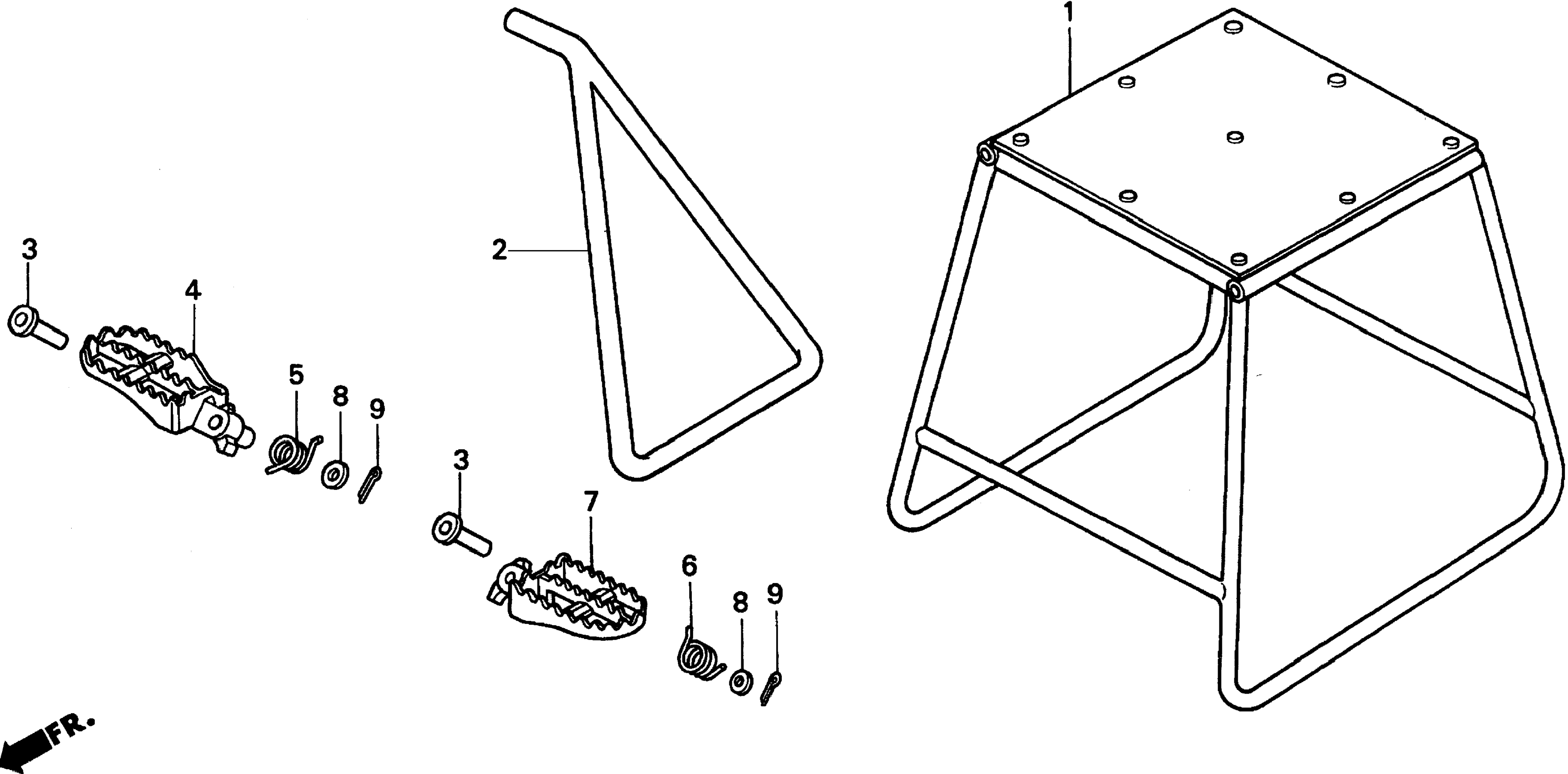 1
2
3
4
5
8
9
3
7
6
8
9
FR.