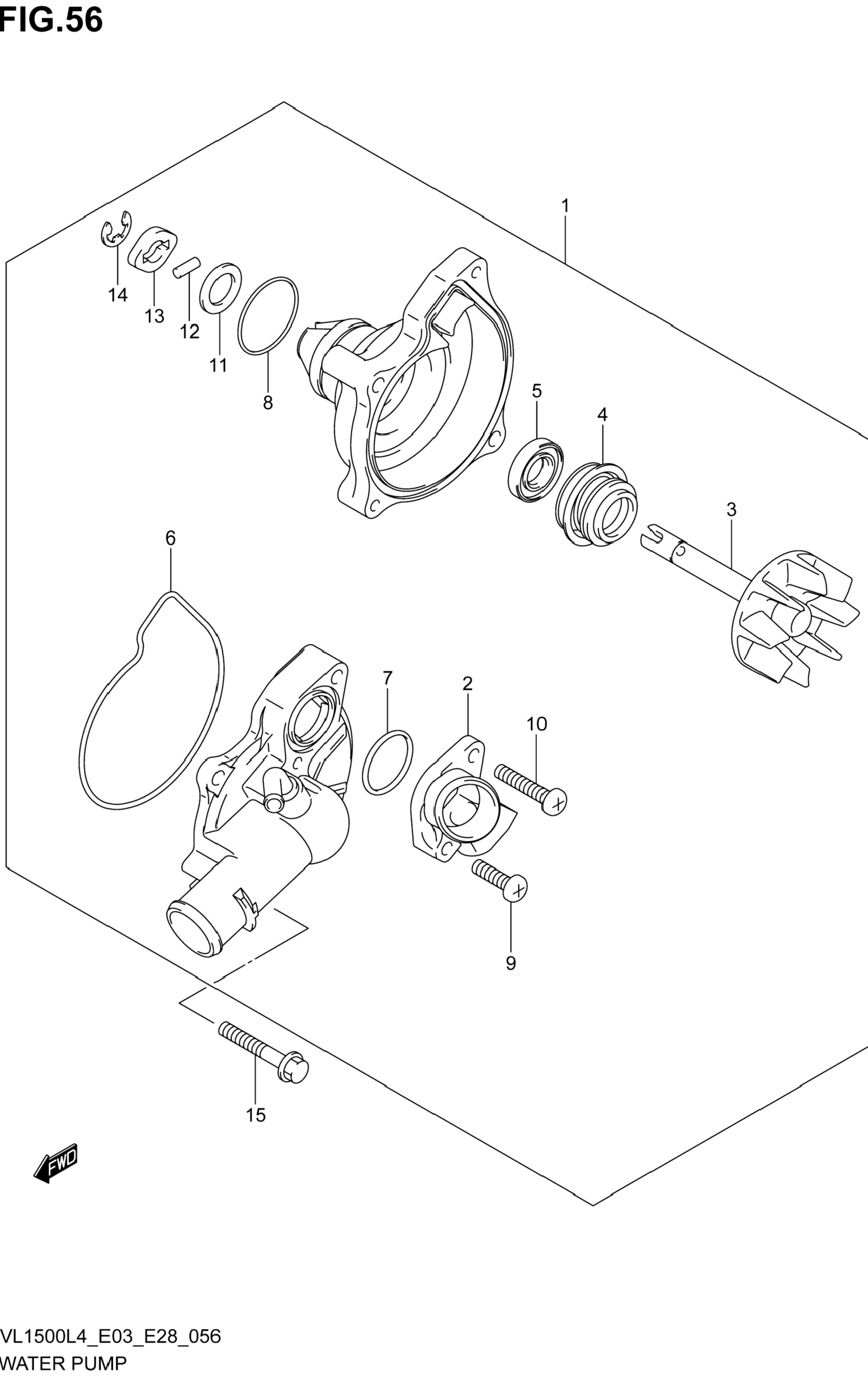 FIG.56

1

14

13

12

11

8

5

4

3

6

7

2

10

9

15

FWD

VL1500L4_E03_E28_056

WATER PUMP