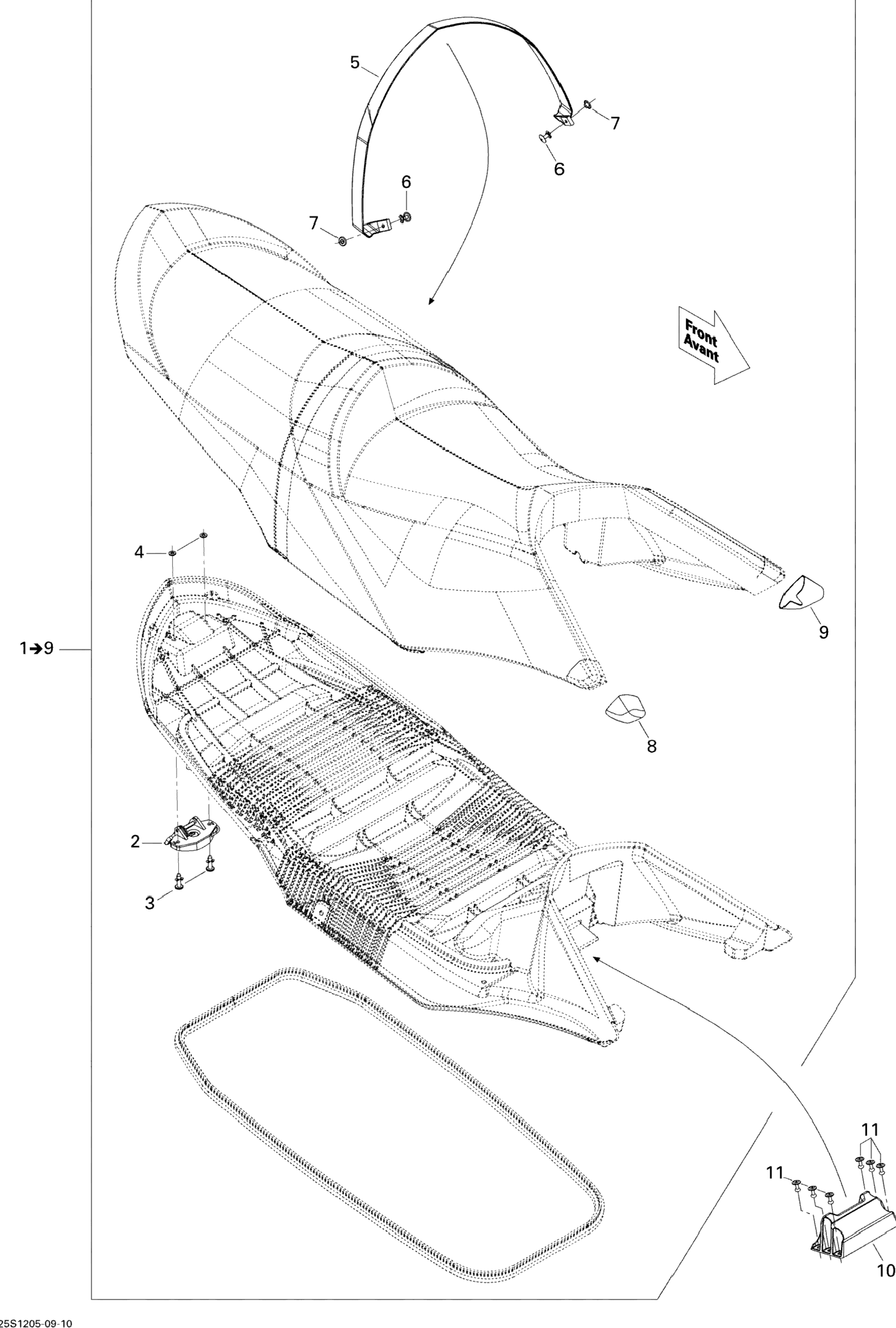 5

7

6

6

7

Front
Avant

4

1➔9

9

8

2

3

11

11

10

25S1205-09-10