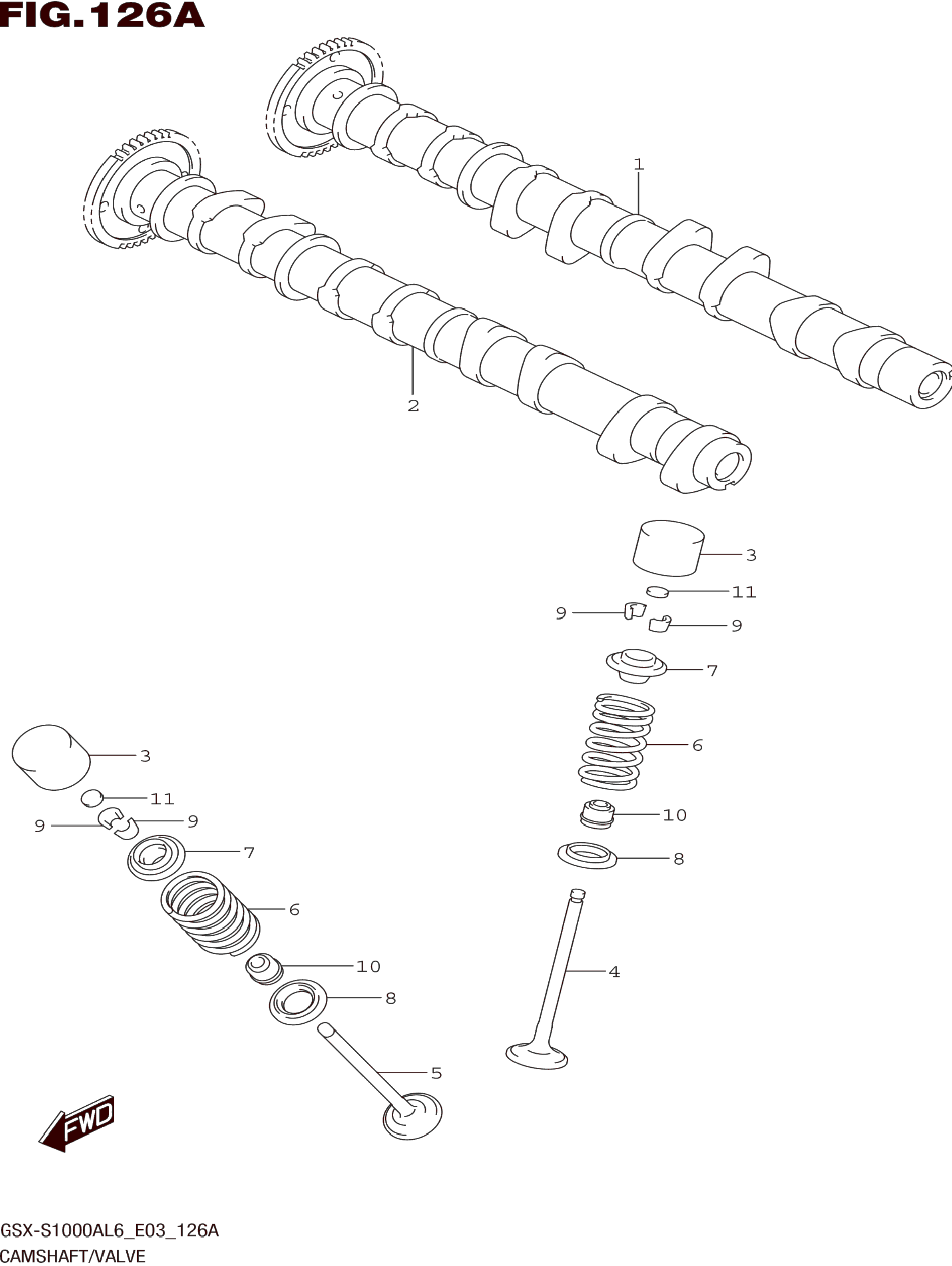 FIG.126A

1
2
3
11
9
9
7
6
10
8
4
3
11
9
9
7
6
10
8
5

FWD

GSX-S1000AL6_E03_126A
CAMSHAFT/VALVE