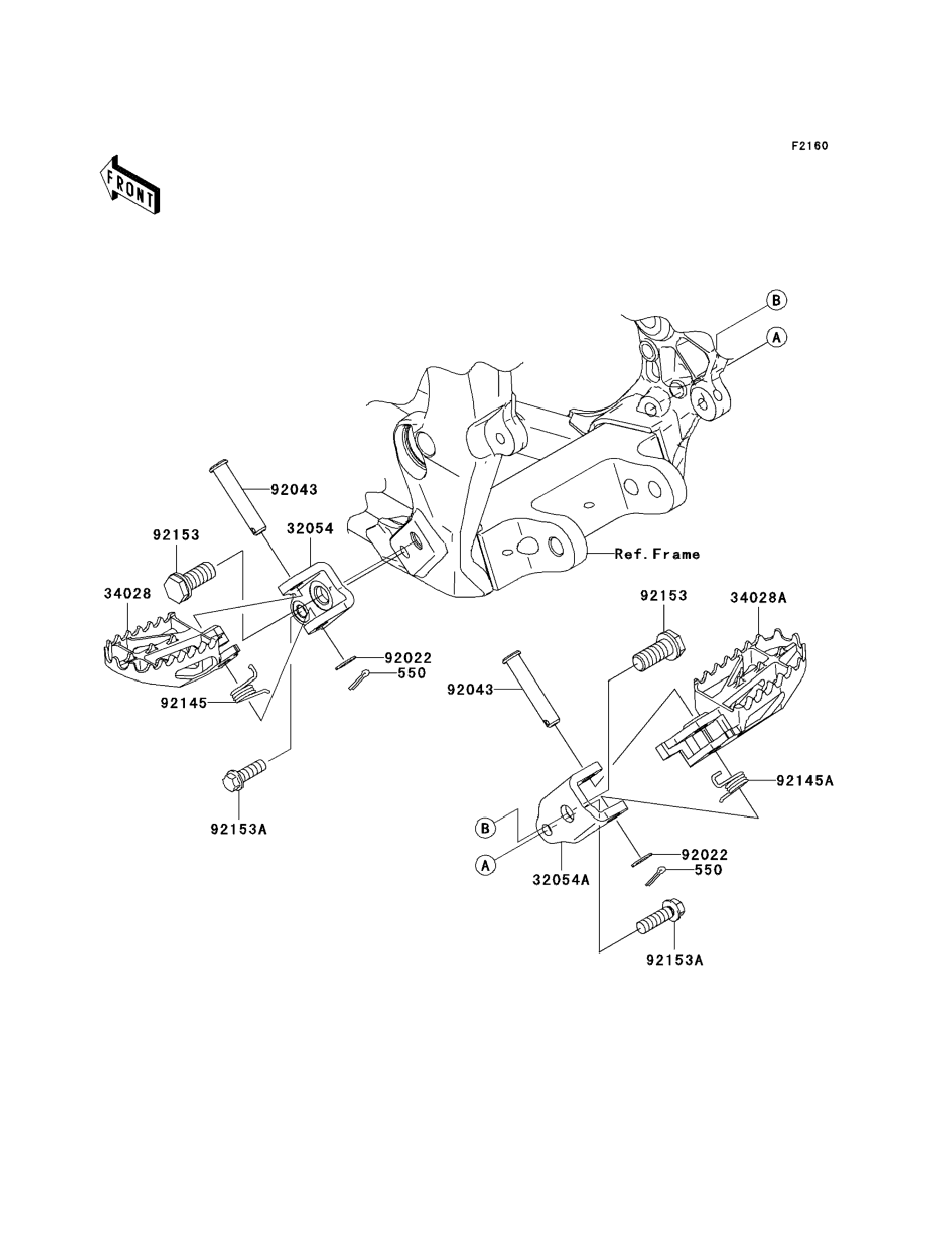 F2160

FRONT

B
A

92043
92153
32054
Ref.Frame
34028
92022
550
92145
92153A

92153
34028A
92043
92145A
B
A
32054A
92022
550
92153A