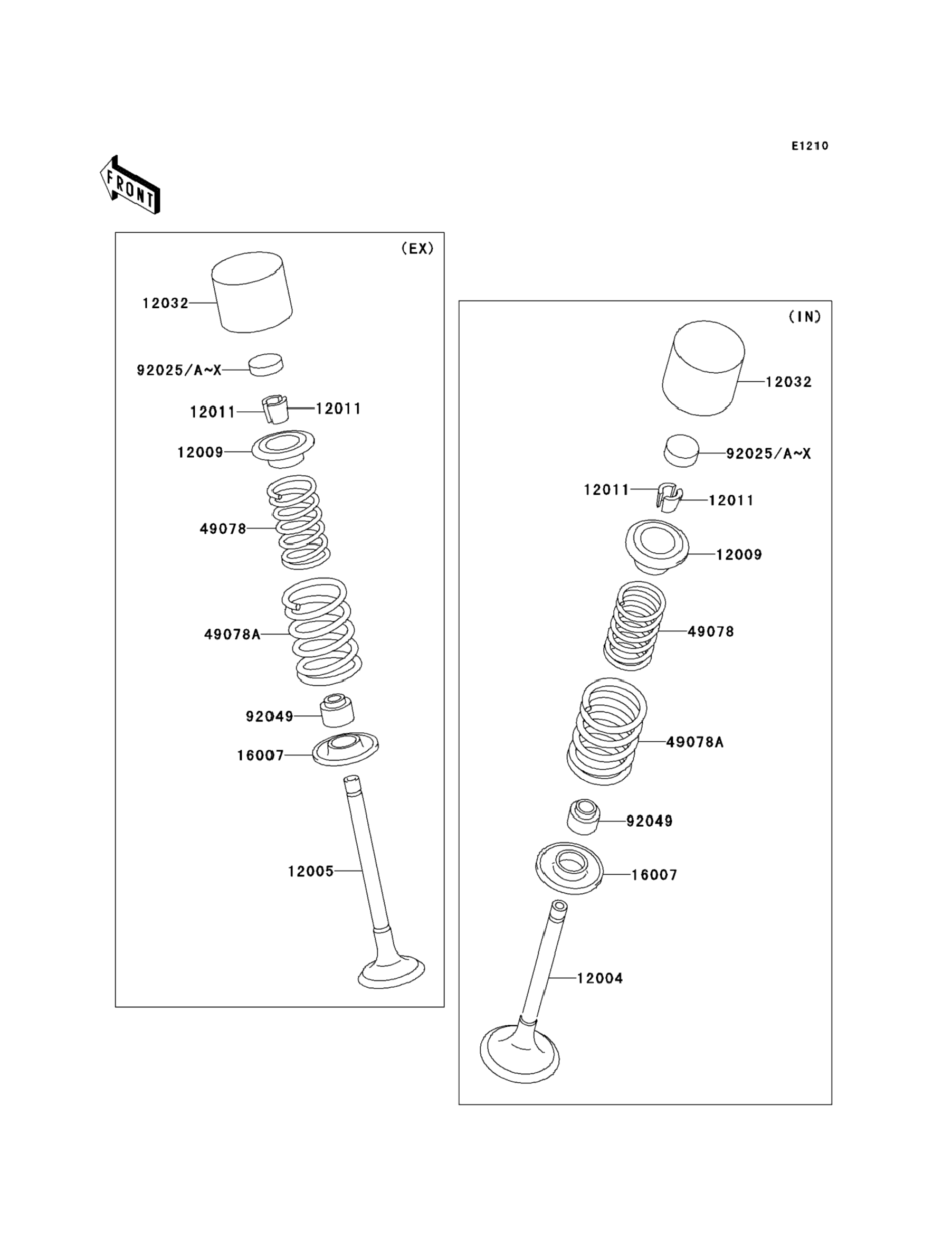 E1210

FRONT

(EX)

12032
92025/A~X
12011
12011
12009
49078
49078A
92049
16007
12005

(IN)

12032
92025/A~X
12011
12011
12009
49078
49078A
92049
16007
12004