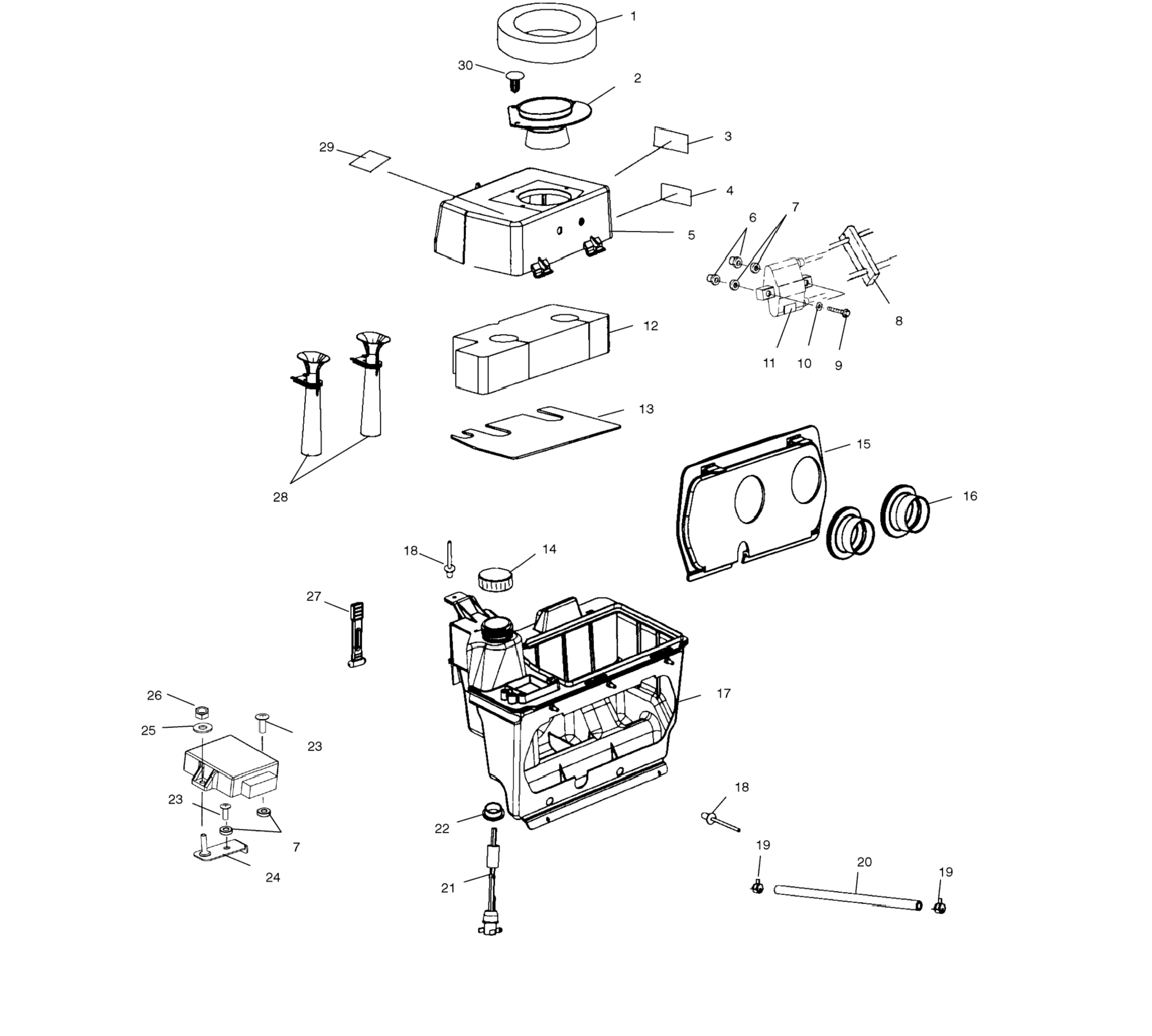 1
30
2
29
3
4
7
6
5
8
12
11
10
9
13
28
15
16
18
14
27
17
26
25
23
23
7
24
22
21
18
19
20
19