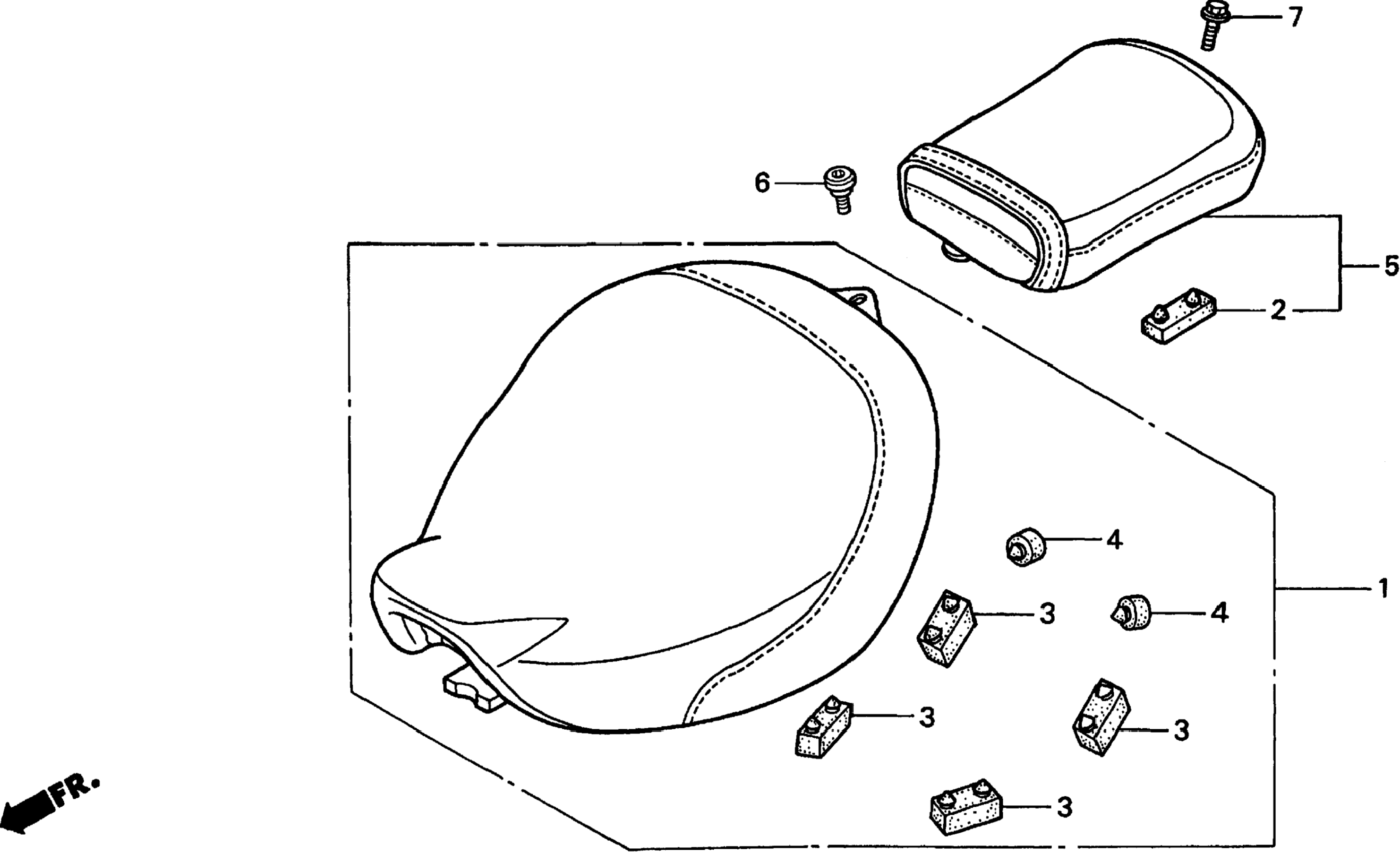 7
6
5
2
4
1
3
4
3
3
3
FR.