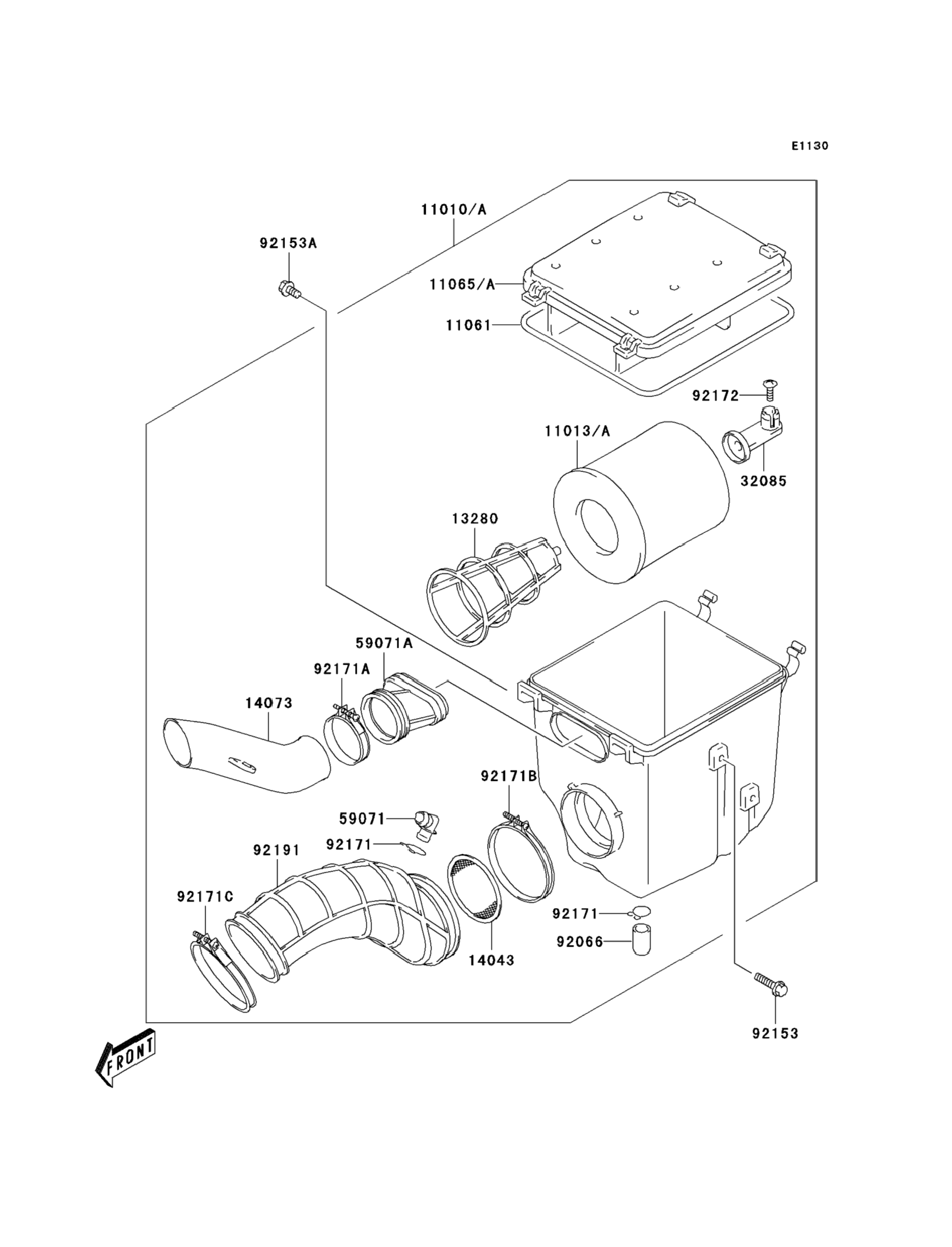 E1130

11010/A

92153A

11065/A

11061

92172

11013/A

32085

13280

59071A

92171A

14073

92171B

59071

92171

92191

92171C

92171

92066

14043

92153

FRONT