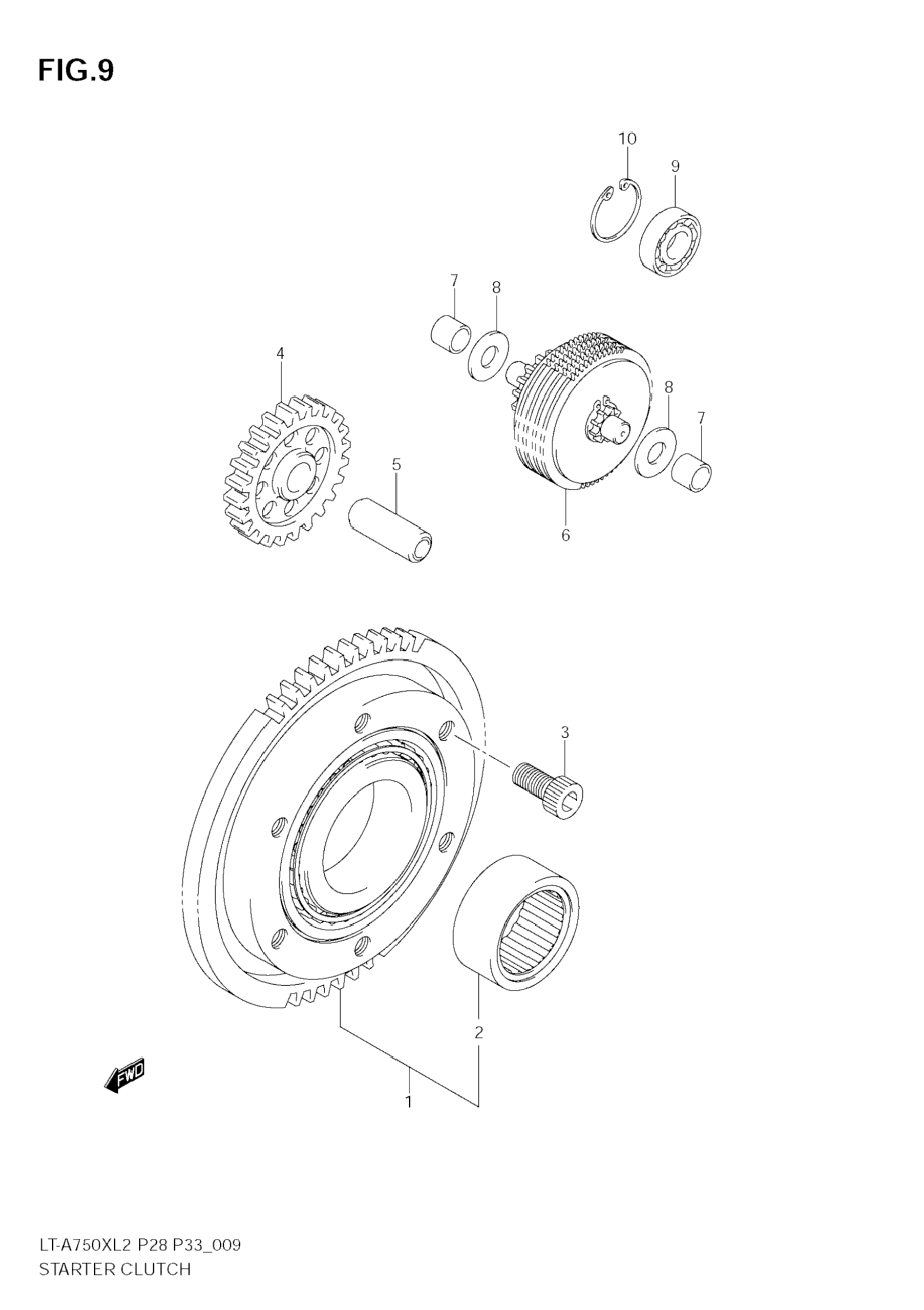 FIG.9

10
9
7
8
4
8
7
5
6
3
2
1
FWD

LT-A750XL2 P28 P33_009
STARTER CLUTCH