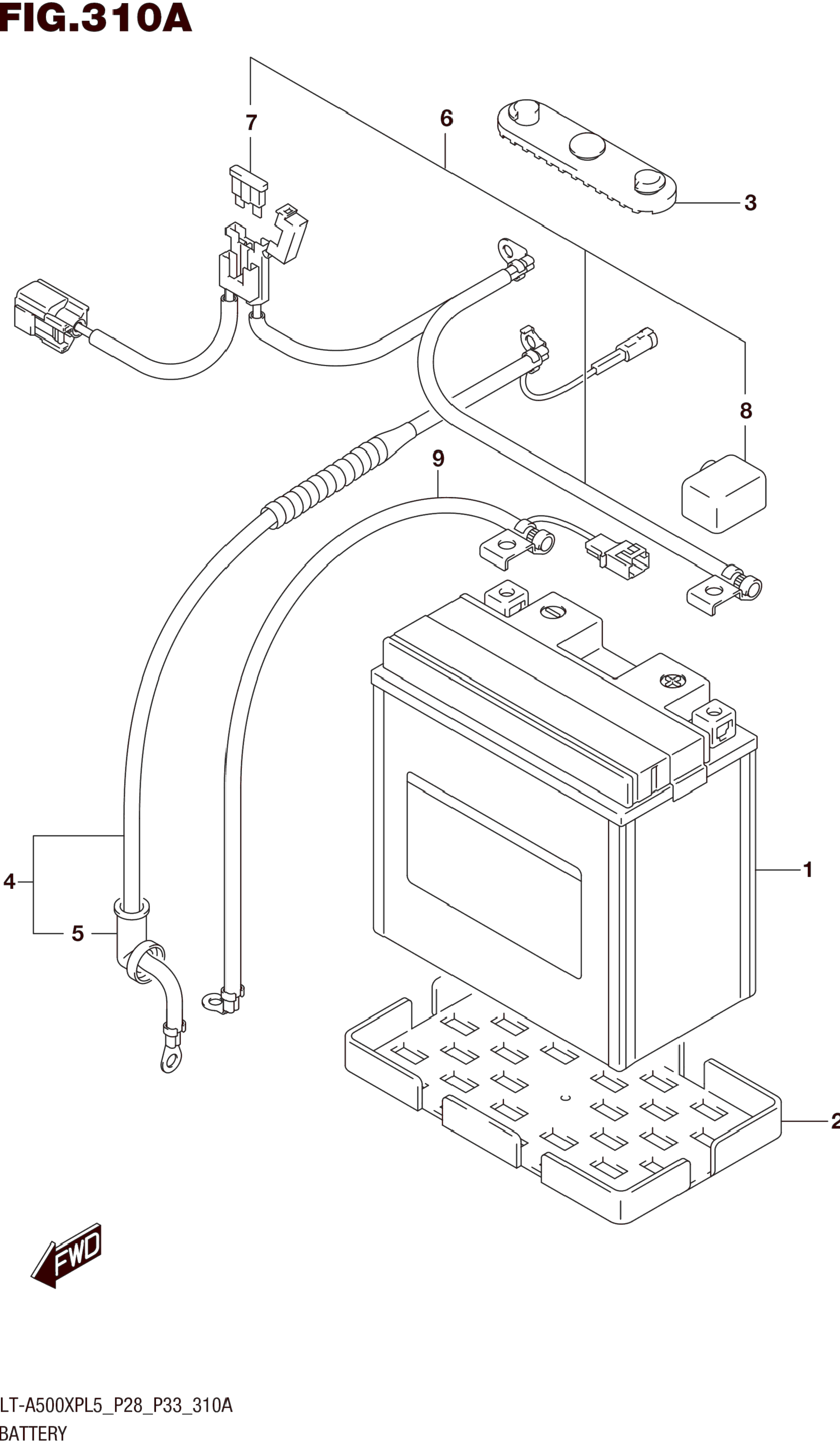 FIG.310A

7

6

3

8

9

4

5

1

2

FWD

LT-A500XPL5_P28_P33_310A
BATTERY