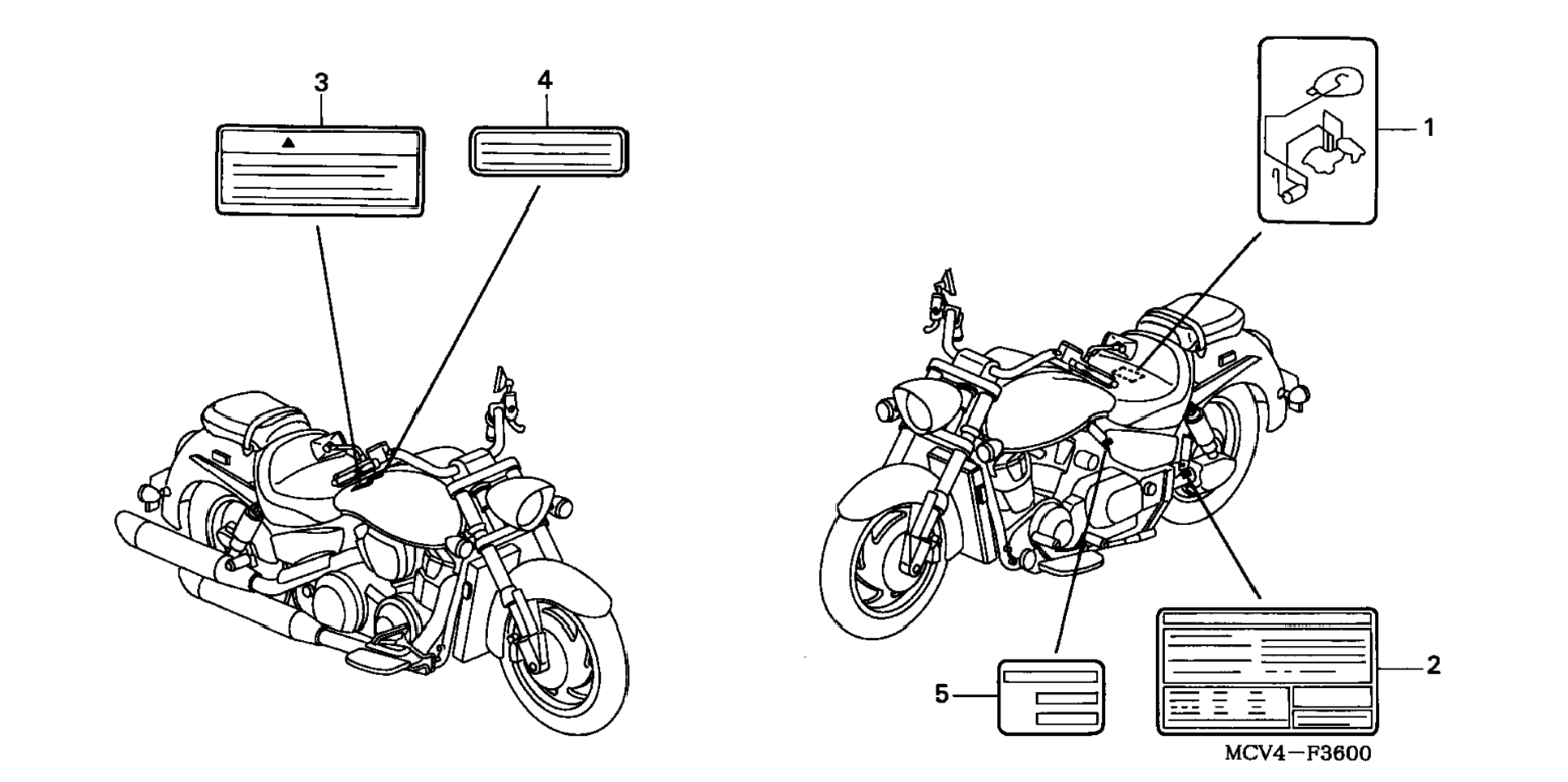 3

4

1

5

2

MCV4—F3600