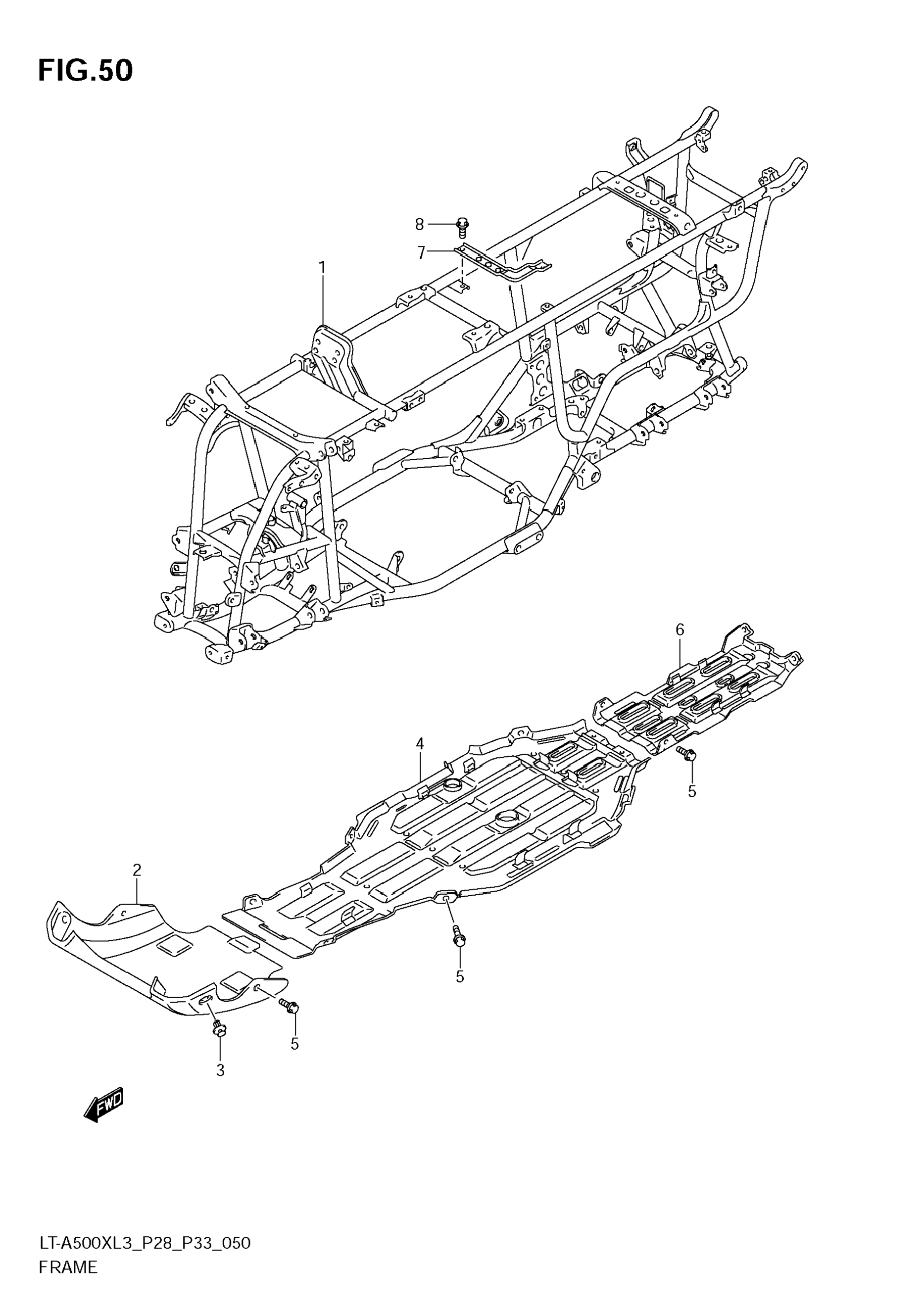 FIG.50

8
7
1
6
4
5
2
5
5
3
FWD

LT-A500XL3_P28_P33_050
FRAME