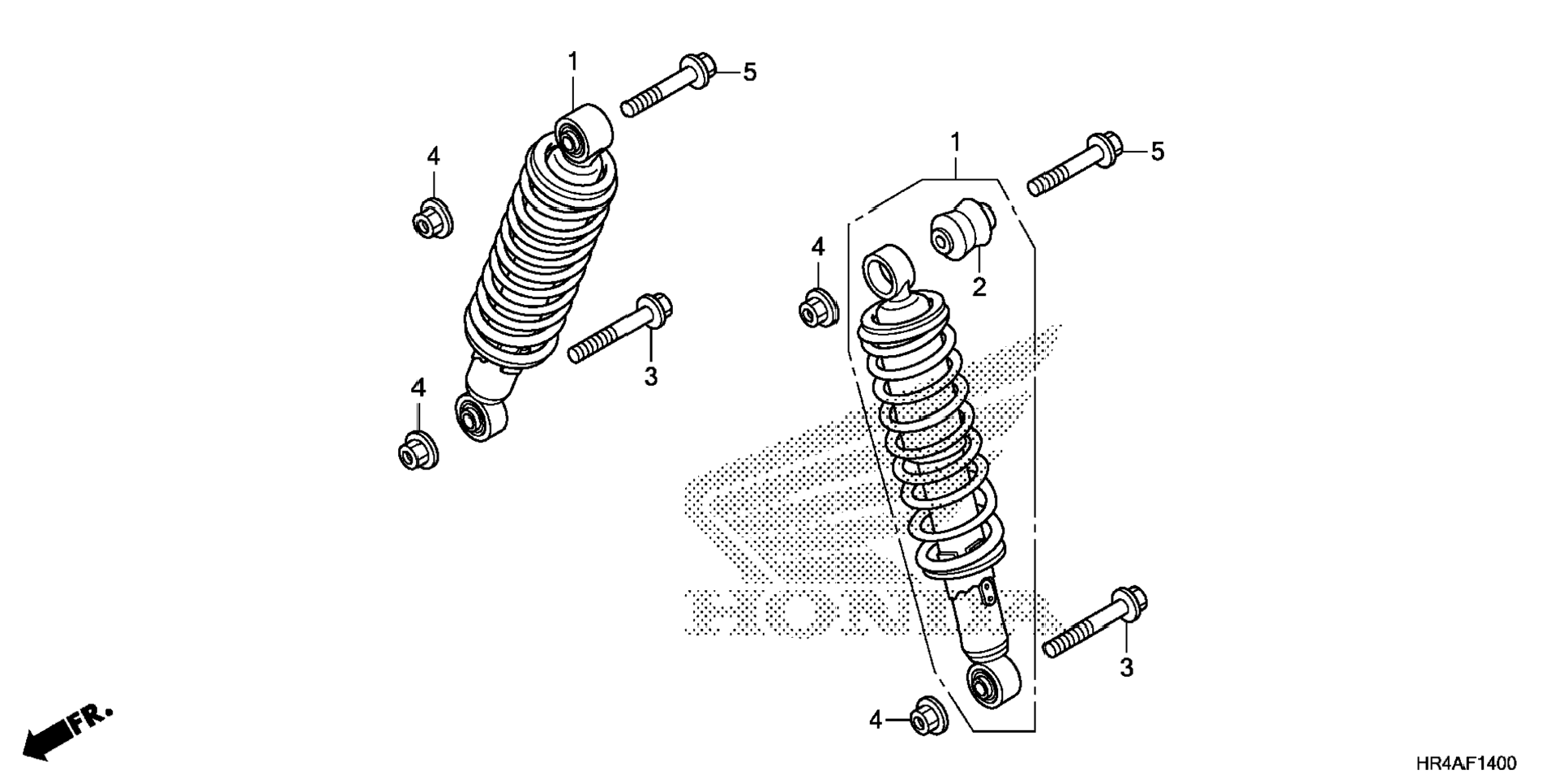 1
5
4
3
4
1
5
4
2
HONDA
3
4
FR.
HR4AF1400