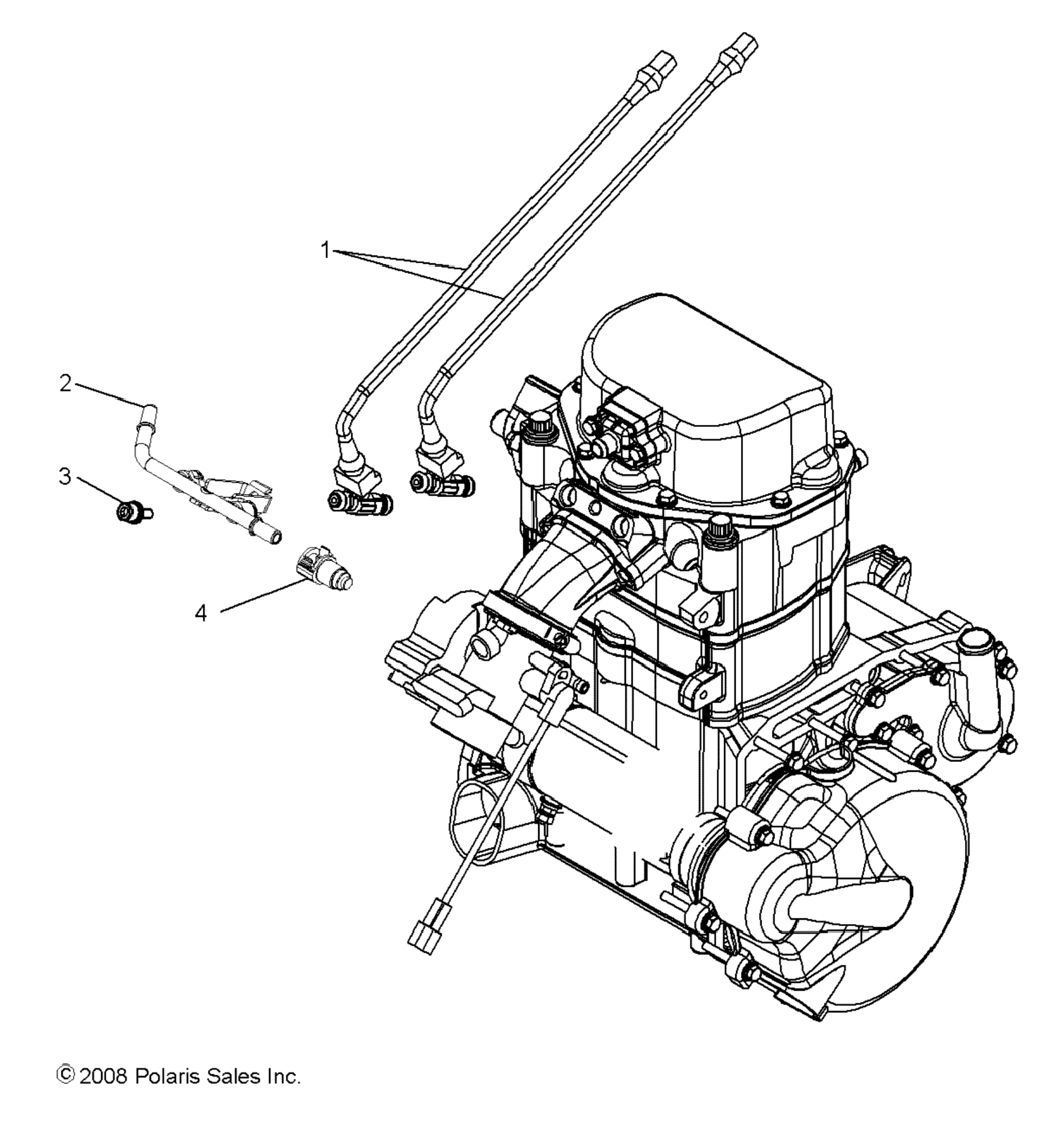 1

2

3

4

© 2008 Polaris Sales Inc.