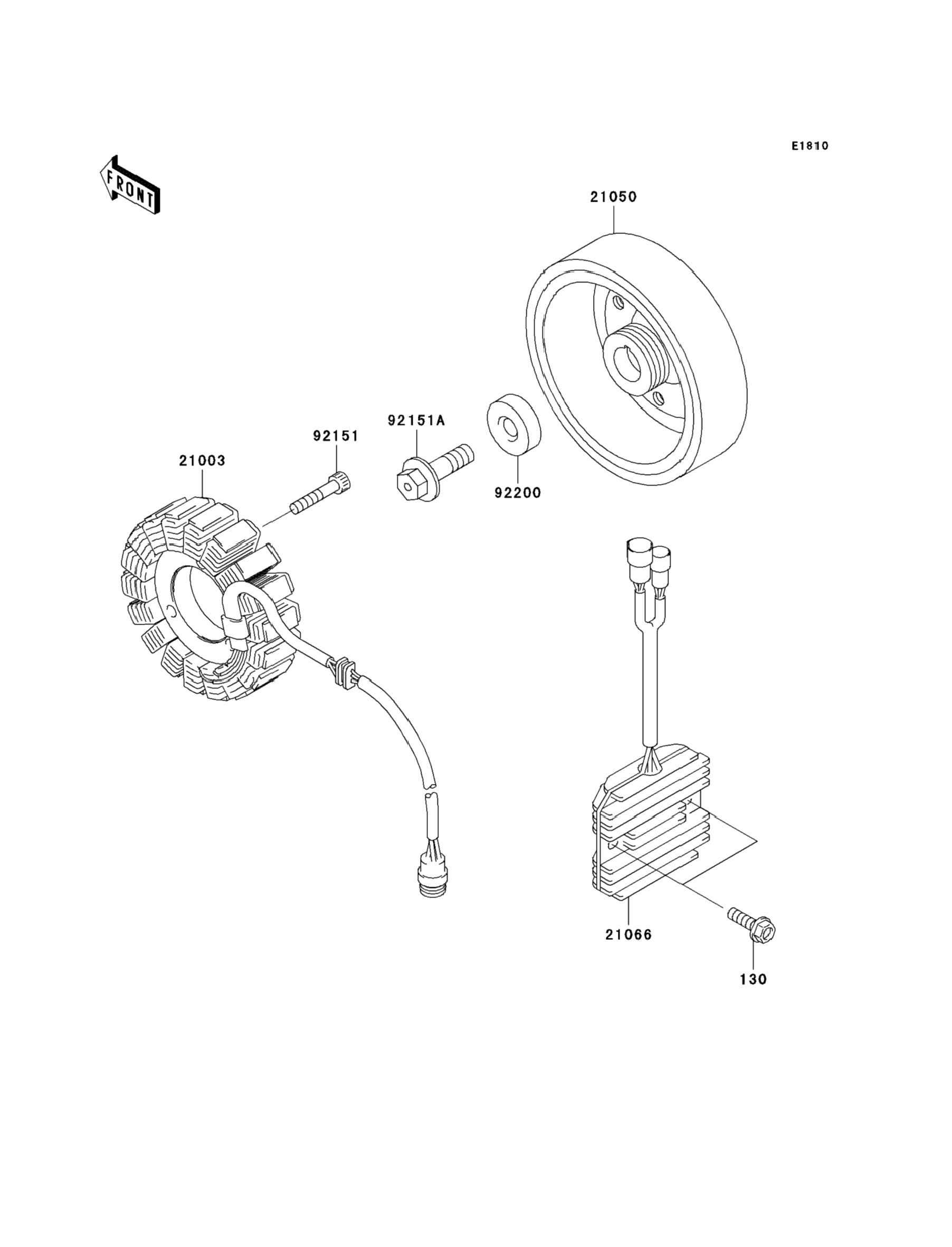 E1810

FRONT

21050

92151A

92151

21003

92200

21066

130