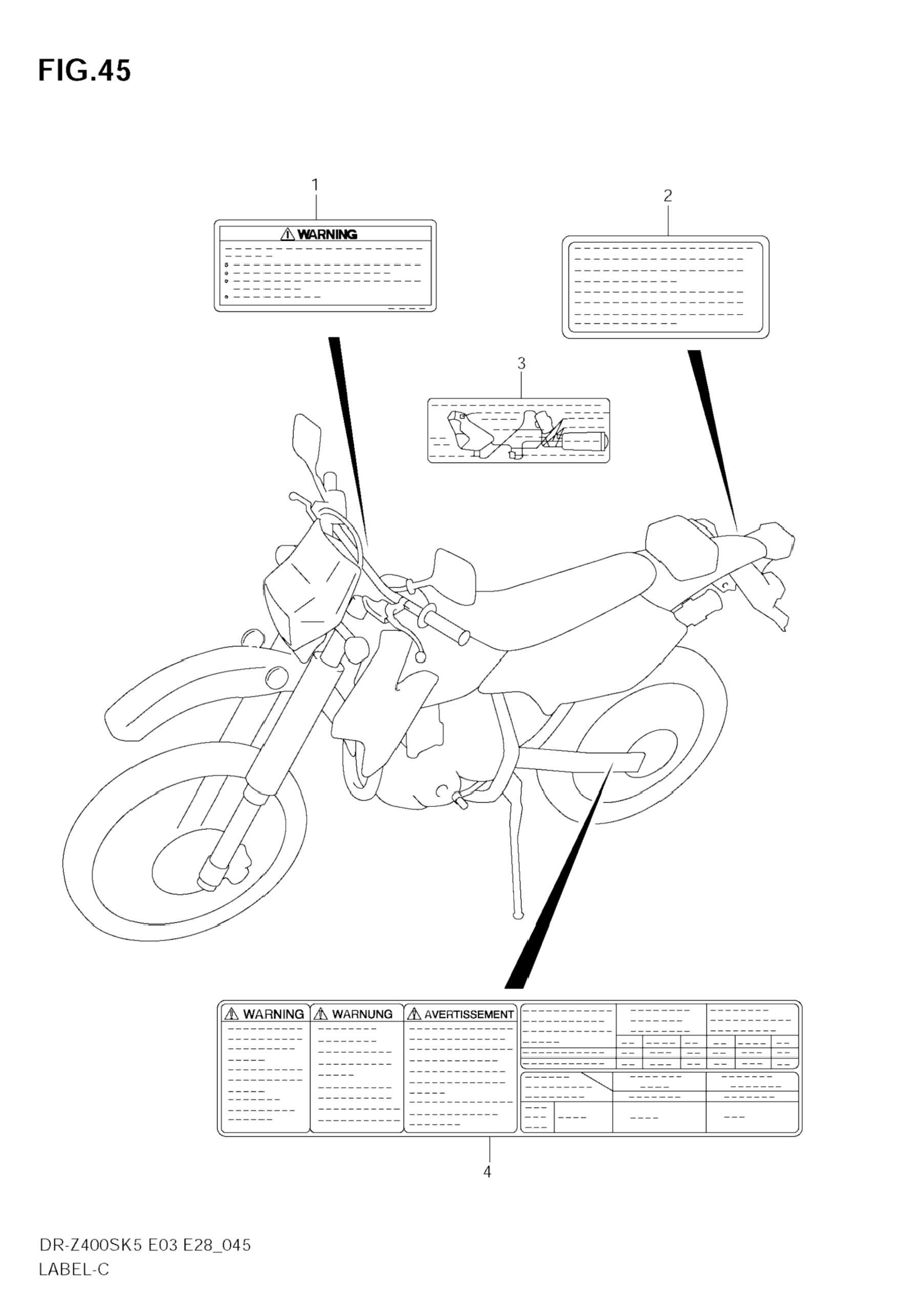 FIG.45

1

WARNING

2

3

WARNING

WARNUNG

AVERTISSEMENT

4

DR-Z400SK5 E03 E28_045
LABEL-C