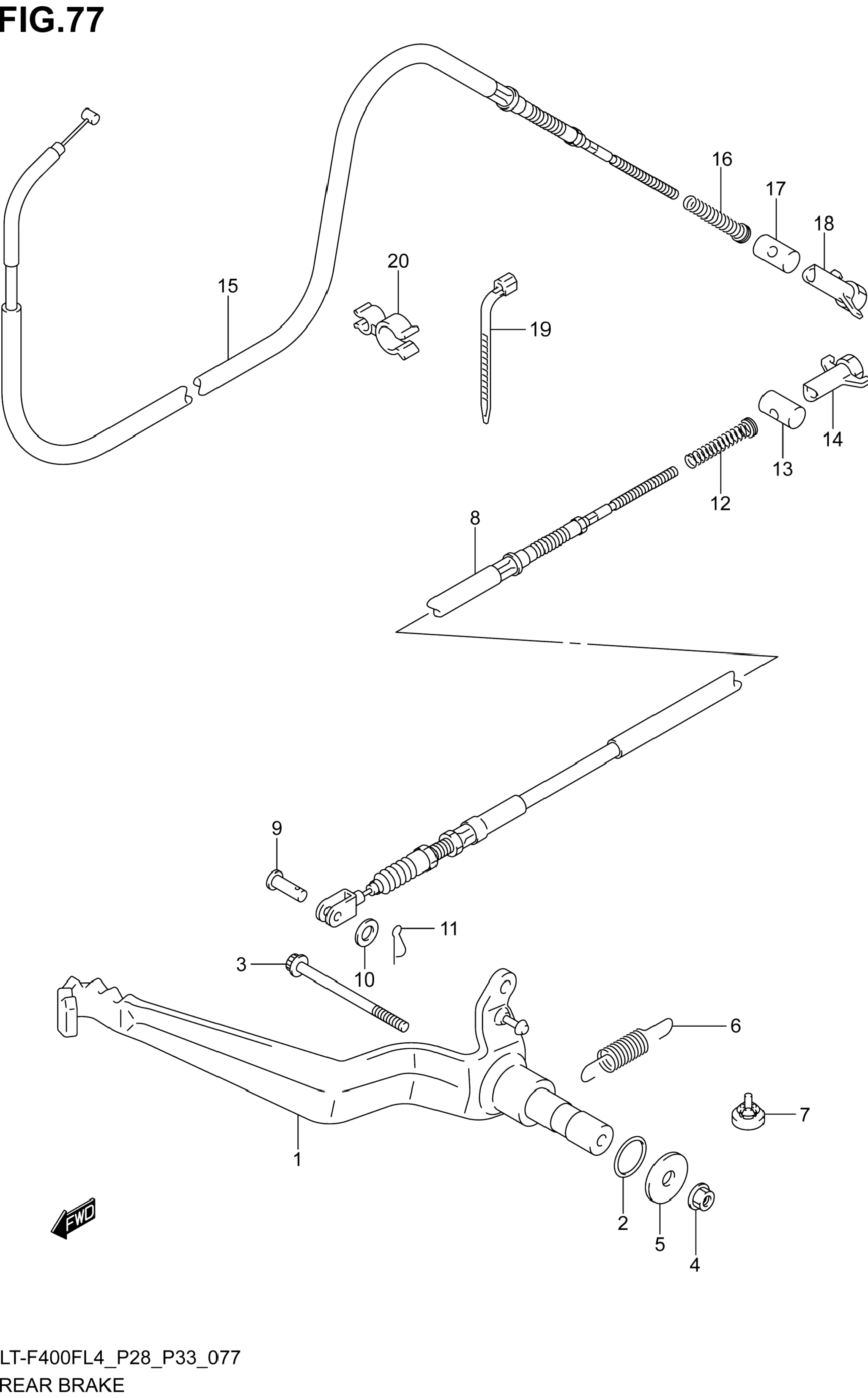 FIG.77

16
17
18
20
15
19
14
13
12
8
9
11
3
10
6
7
1
2
5
4
FWD

LT-F400FL4_P28_P33_077
REAR BRAKE