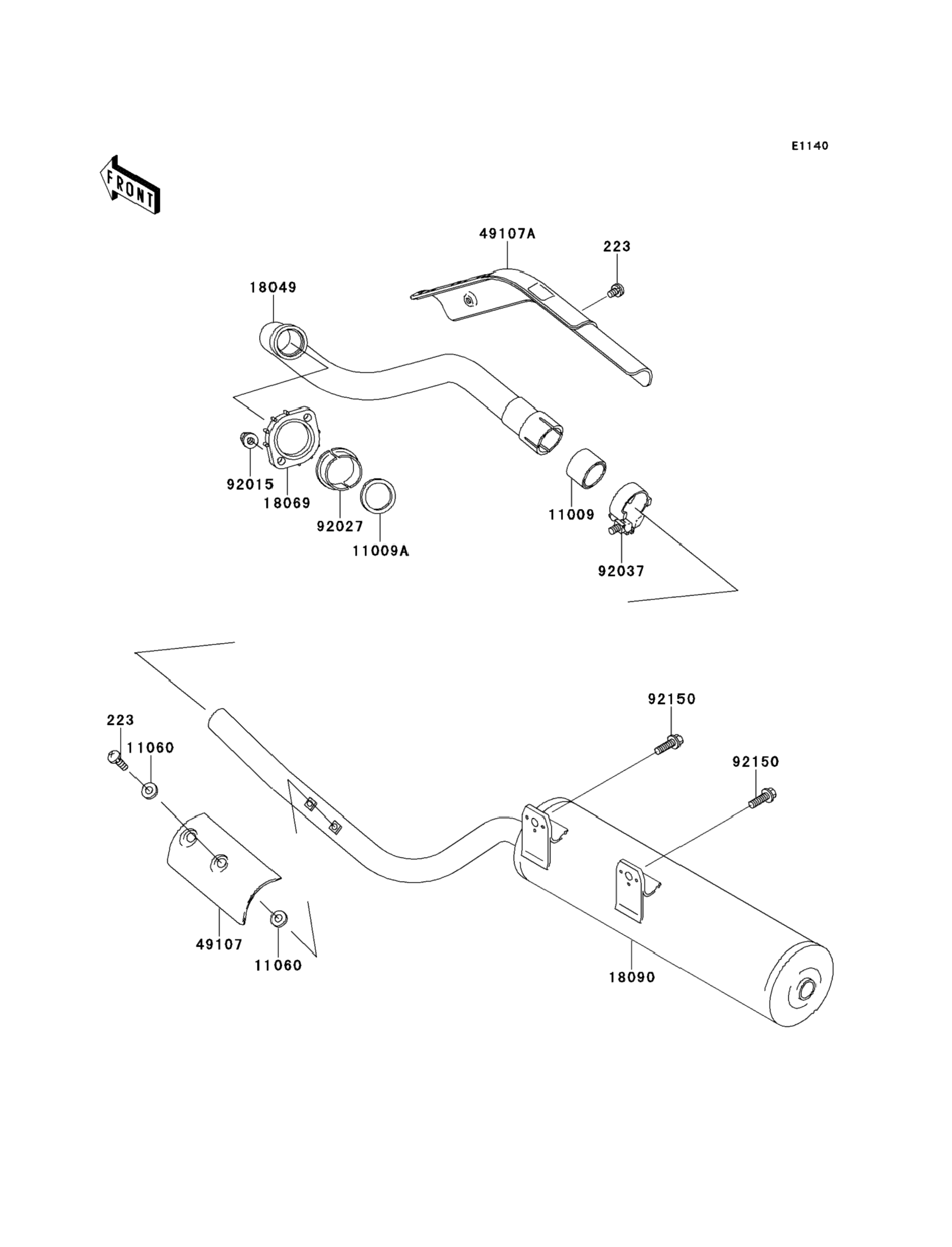 E1140

FRONT

49107A

223

18049

92015

18069

92027

11009A

11009

92037

92150

92150

223

11060

49107

11060

18090