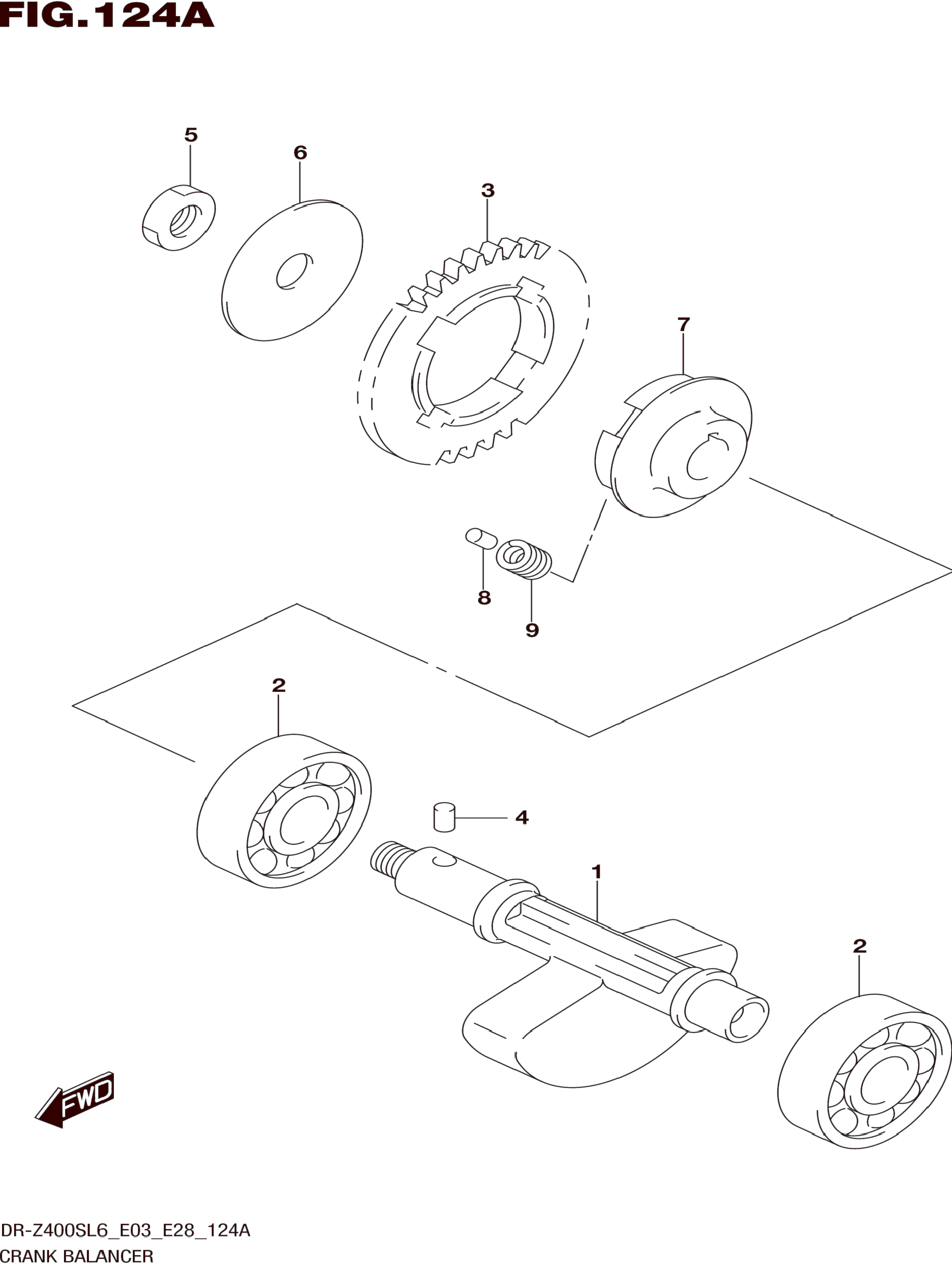 FIG.124A

5
6
3
7
8
9
2
4
1
2

FWD

DR-Z400SL6_E03_E28_124A
CRANK BALANCER