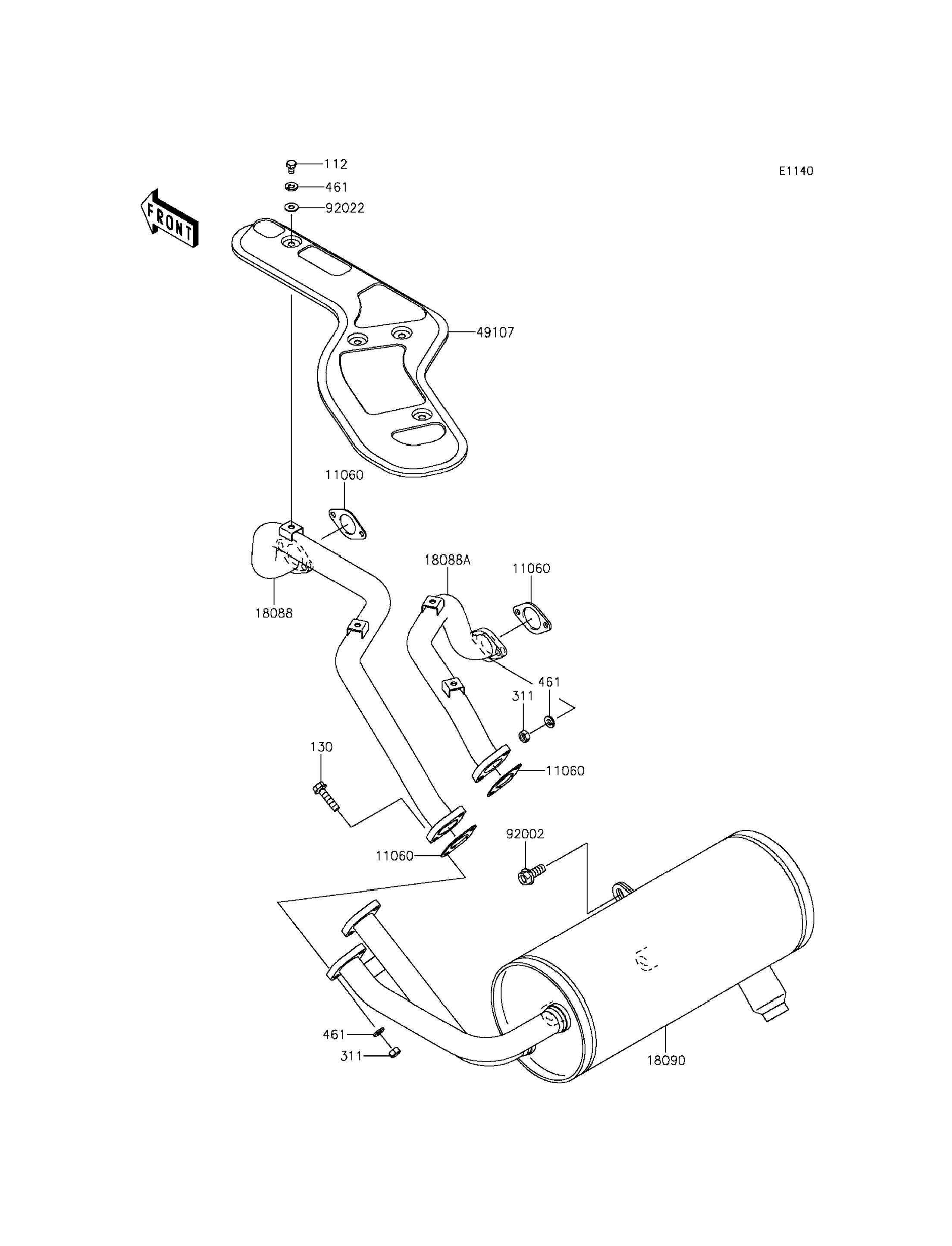 112
461
92022
E1140
FRONT
49107
11060
18088A
11060
18088
461
311
130
11060
92002
11060
461
311
18090