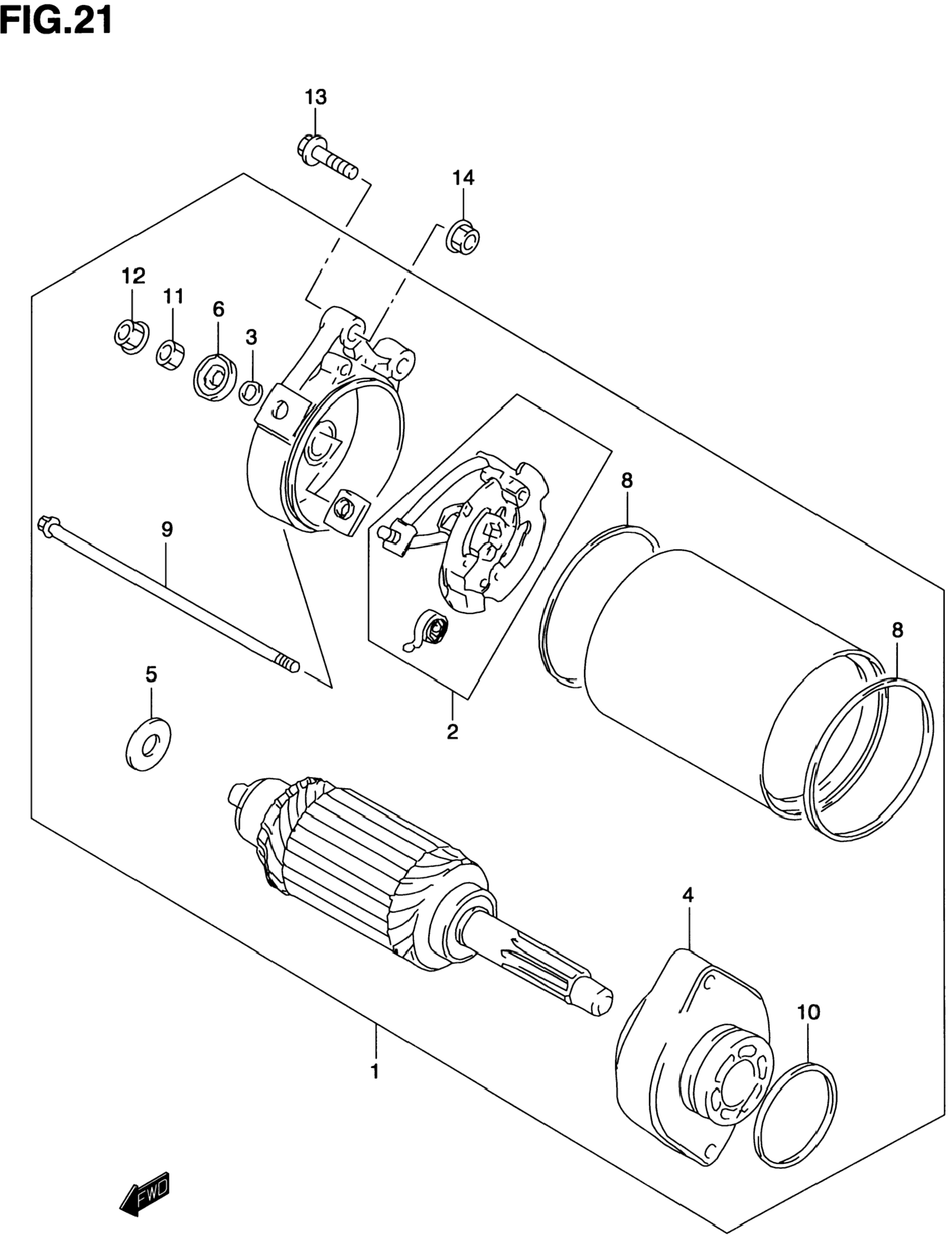 FIG.21

13

14

12

11

6

3

8

9

8

5

2

4

10

1

FWD