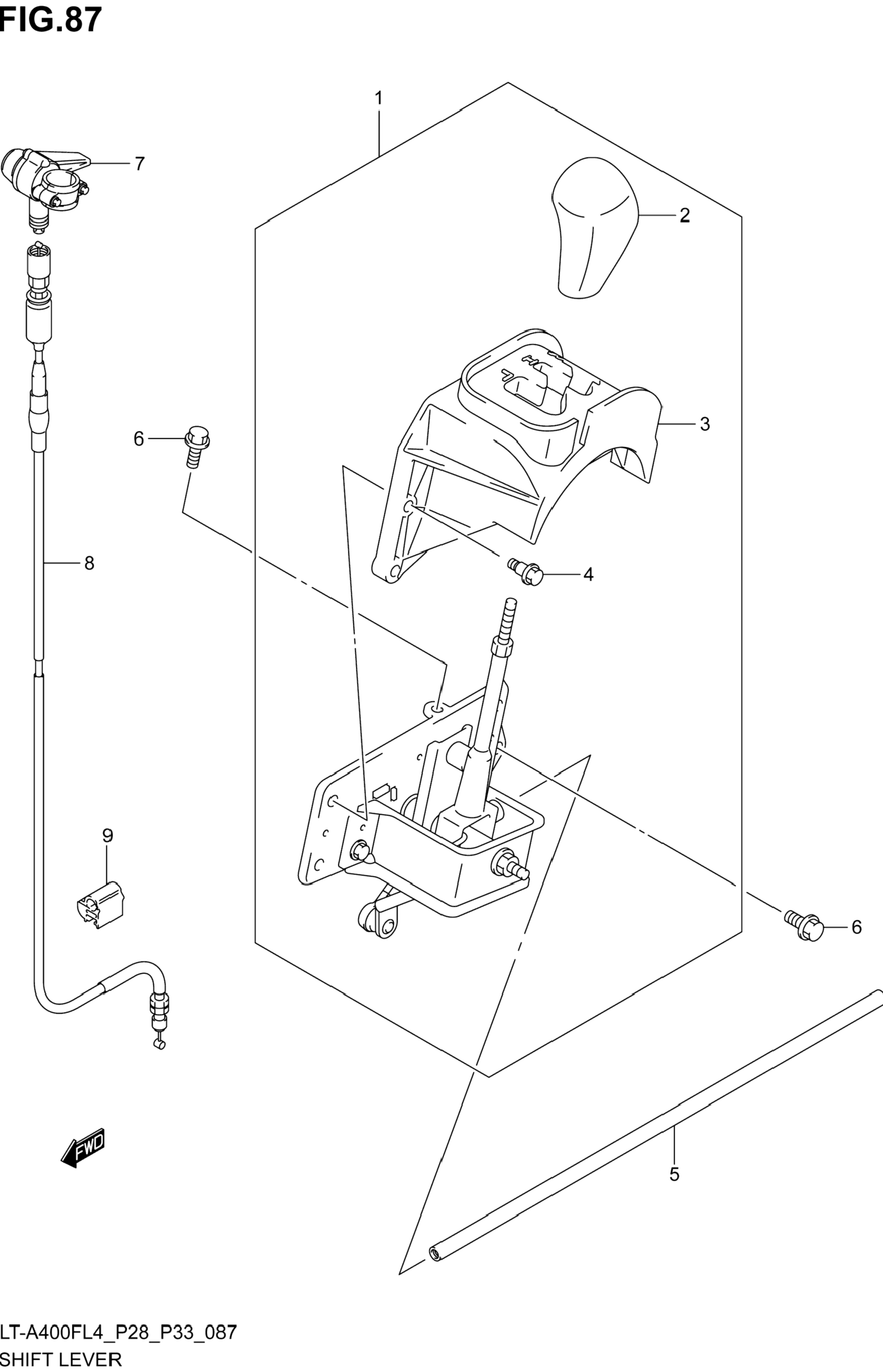 FIG.87

1

7

2

3

6

4

8

9

6

FWD

5

LT-A400FL4_P28_P33_087
SHIFT LEVER