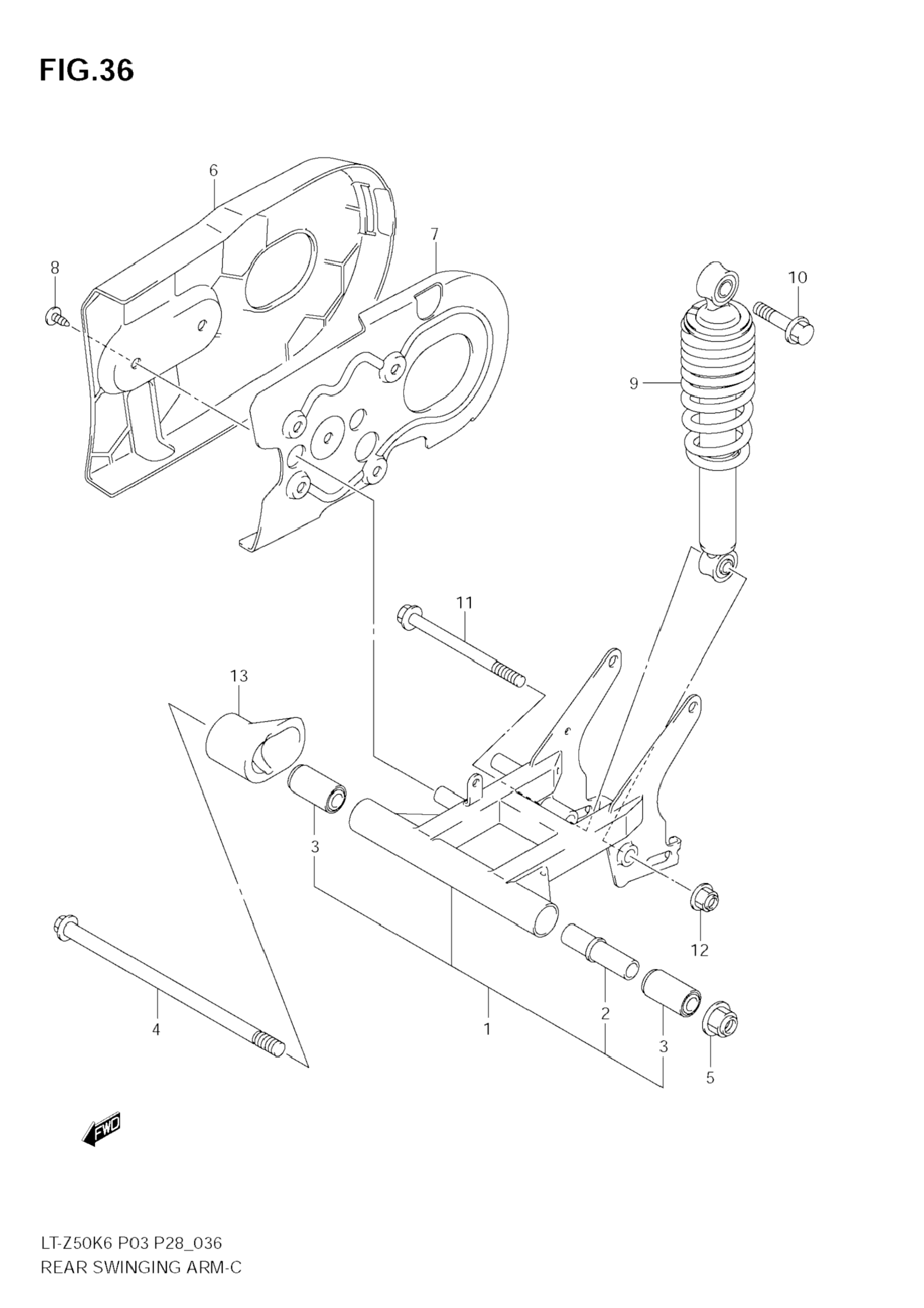 FIG.36

6

7

8

10

9

11

13

3

12

4

1

2

3

5

FWD

LT-Z50K6 P03 P28_036
REAR SWINGING ARM-C