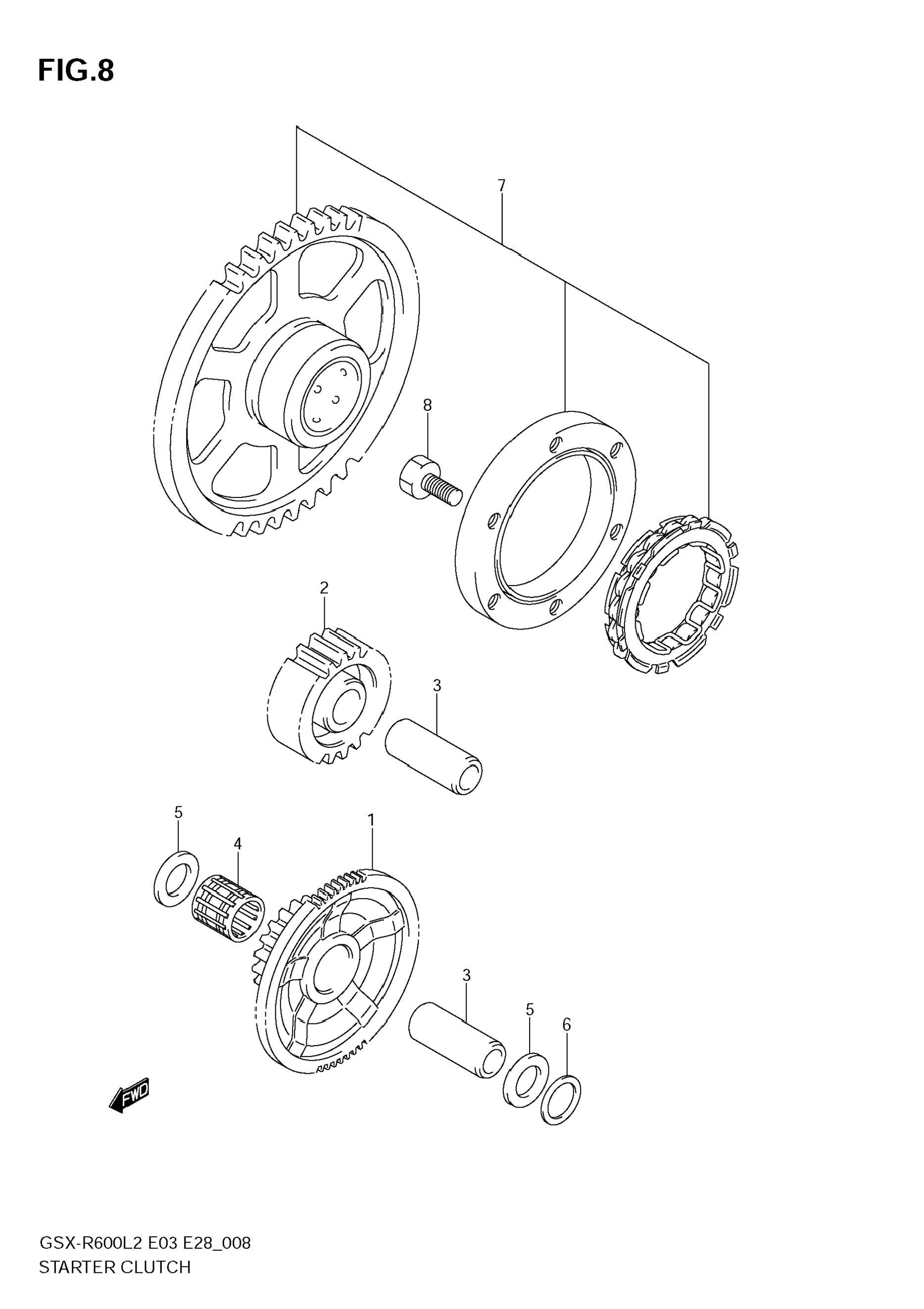 FIG.8

7

8

2

3

5

4

1

3

5

6

FWD

GSX-R600L2 E03 E28_008
STARTER CLUTCH