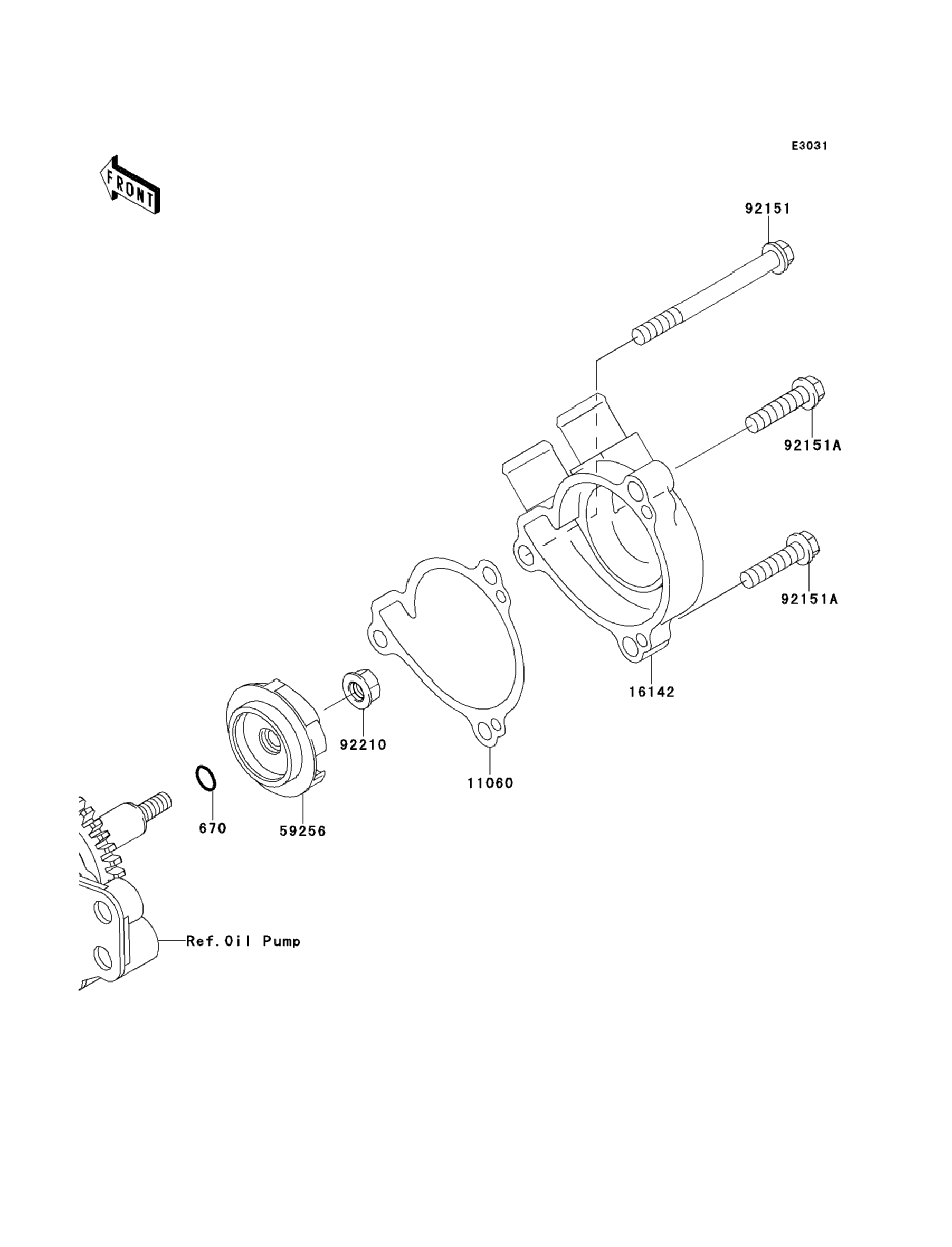 E3031

FRONT

92151

92151A

92151A

16142

92210

11060

670

59256

Ref.Oil Pump