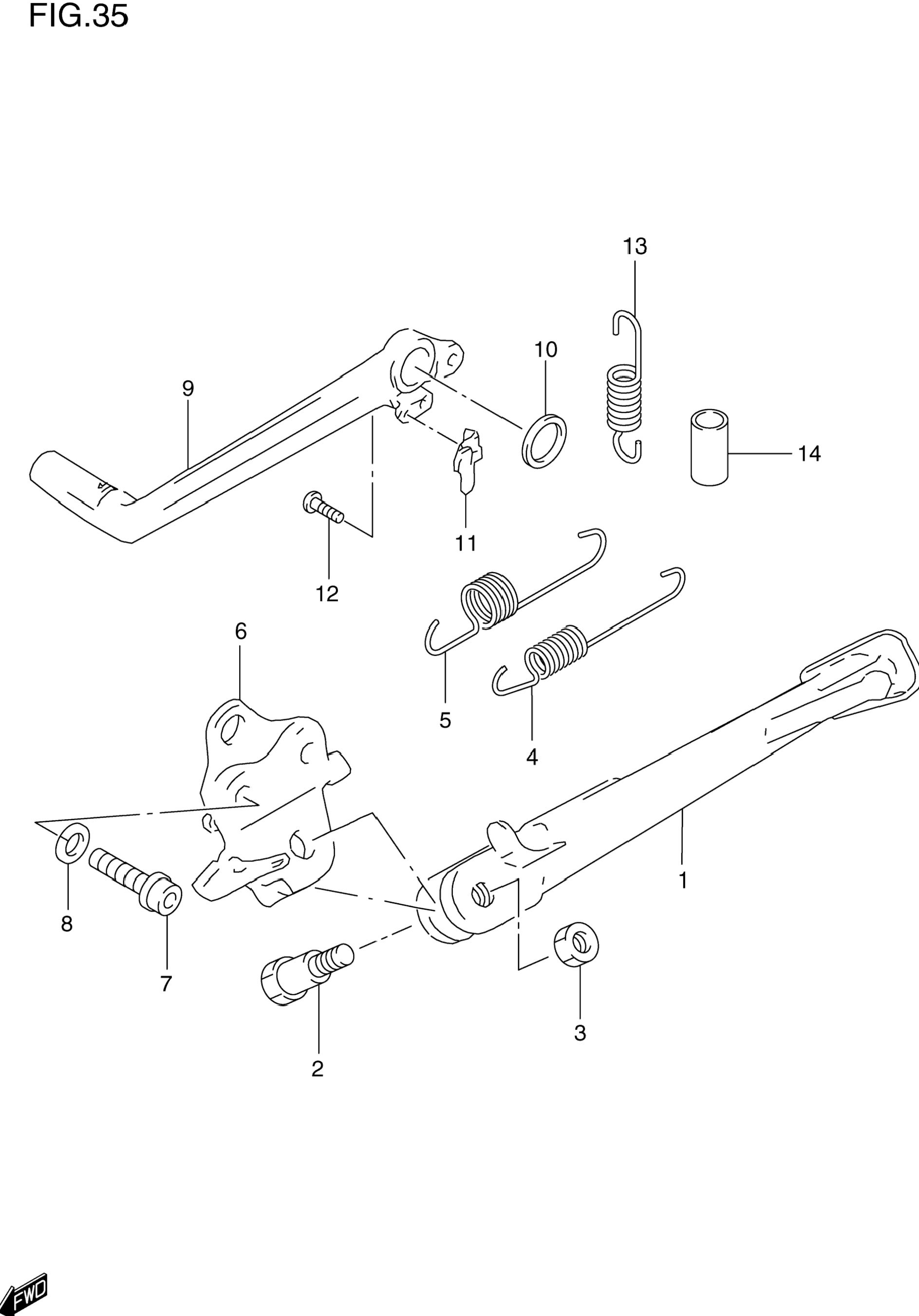 FIG.35

13
10
9
14
11
12
6
5
4
1
8
7
3
2
FWD