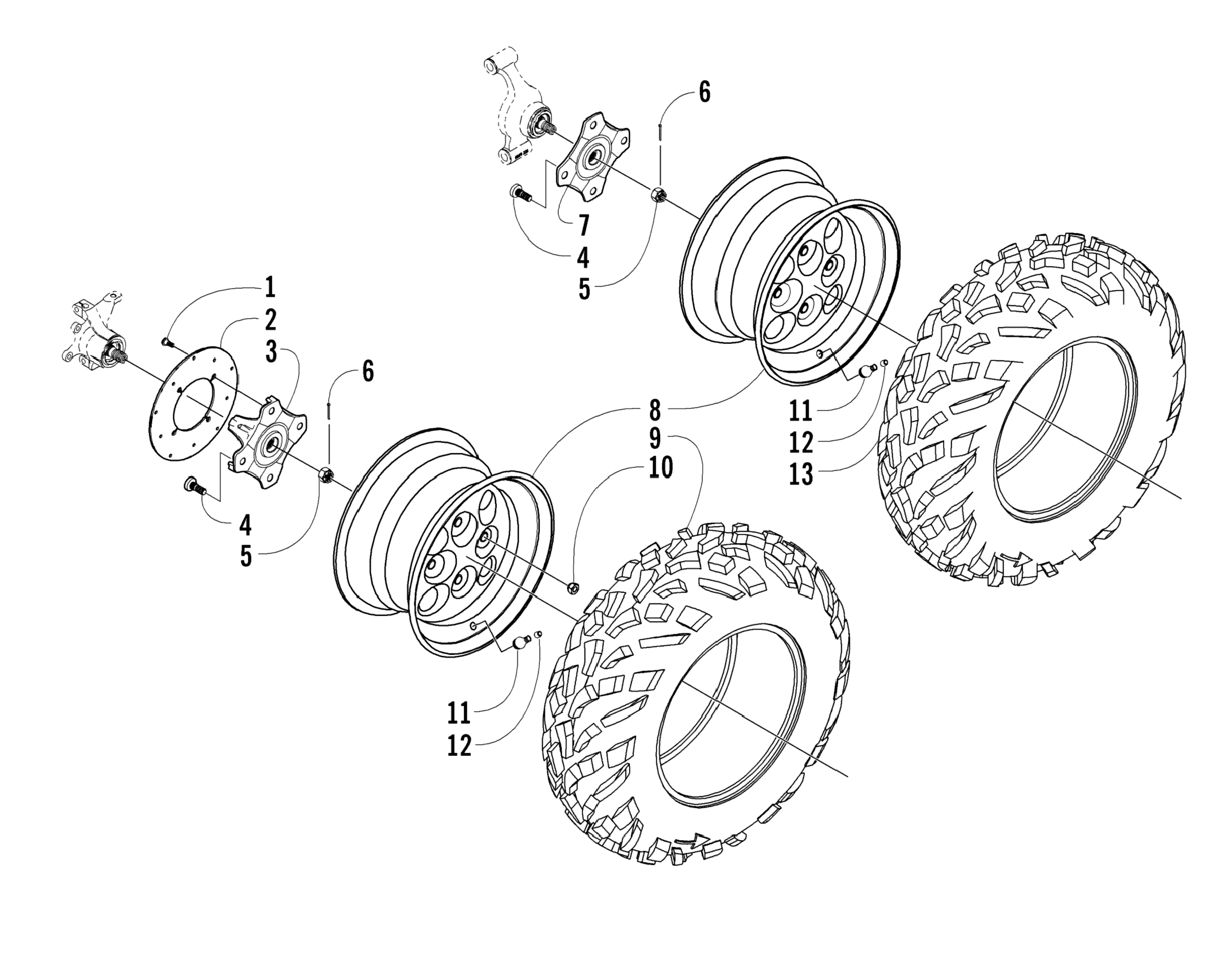 6
7
4
5
1
2
3
6
8
9
10
11
12
13
4
5
11
12